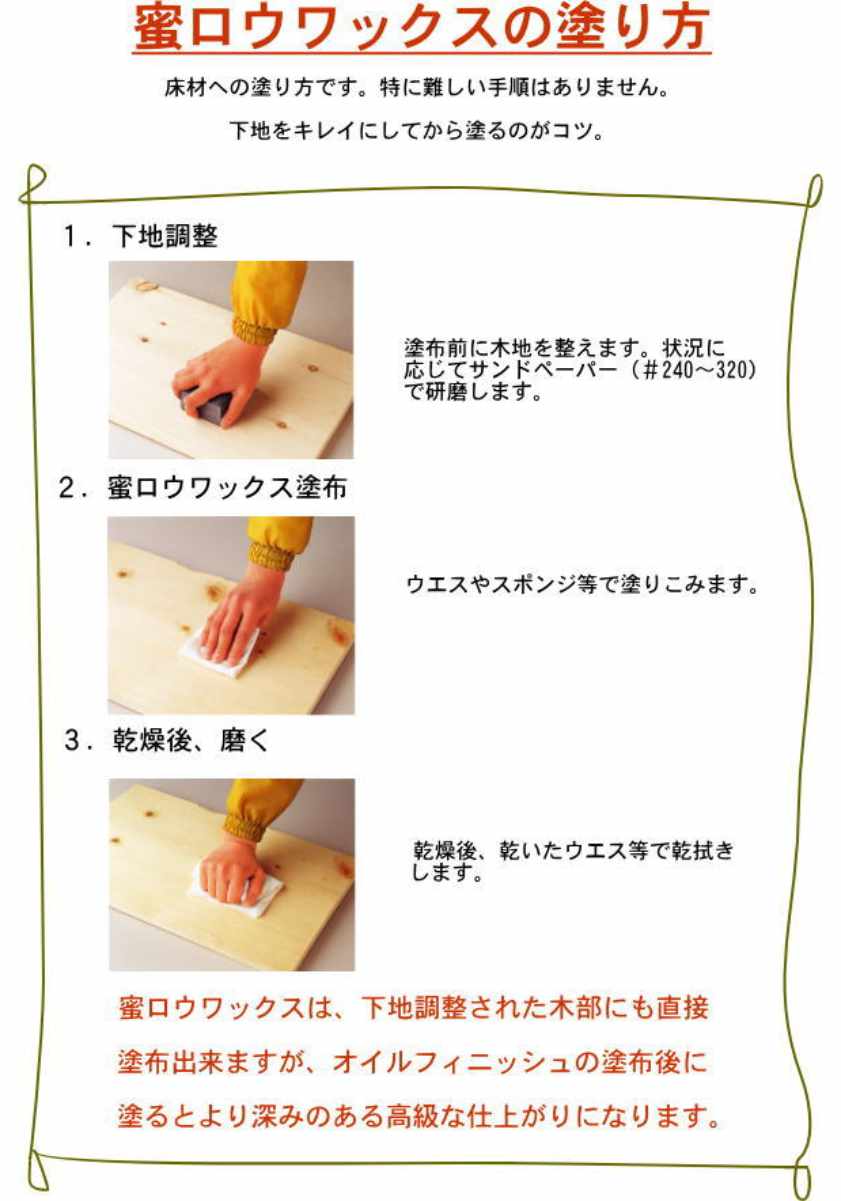 蜜ロウワックスの塗り方

床材への塗り方です。特に難しい手順はありません。

下地をキレイにしてから塗るのがコツ。

1．下地調整

塗布前に木地を整えます。状況に応じてサンドペーパー（＃240～320）で研磨します。

2．蜜ロウワックス塗布

ウエスやスポンジ等で塗りこみます。

3．乾燥後、磨く

乾燥後、乾いたウエス等で乾拭きします。

蜜ロウワックスは、下地調整された木部にも直接塗布出来ますが、オイルフィニッシュの塗布後に塗るとより深みのある高級な仕上がりになります。