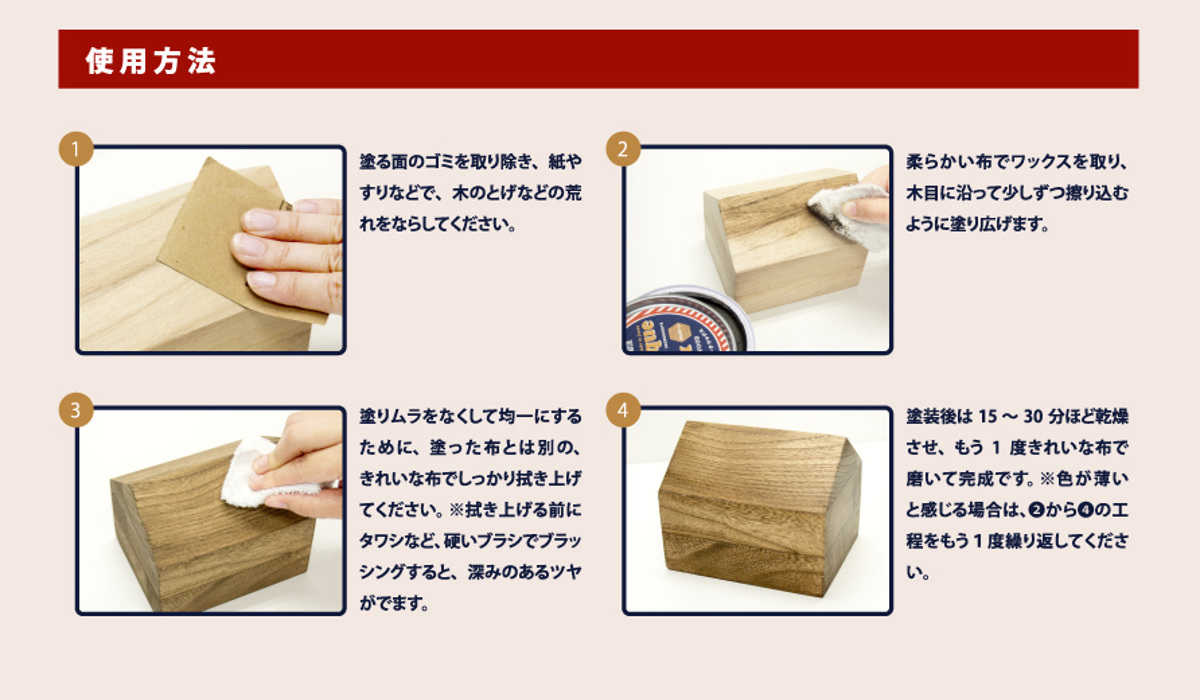 使用方法

1

塗る面のゴミを取り除き、紙やすりなどで、木のとげなどの荒れをならしてください。

2

柔らかい布でワックスを取り、木目に沿って少しずつ擦り込むように塗り広げます。

3

塗りムラをなくして均一にするために、塗った布とは別の、きれいな布でしっかり拭き上げてください。※拭き上げる前にタワシなど、硬いブラシでブラッシングすると、深みのあるツヤがでます。

4

塗装後は 15 ～ 30 分ほど乾燥させ、もう 1 度きれいな布で磨いて完成です。※色が薄いと感じる場合は、❷から❹の工程をもう 1 度繰り返してください。