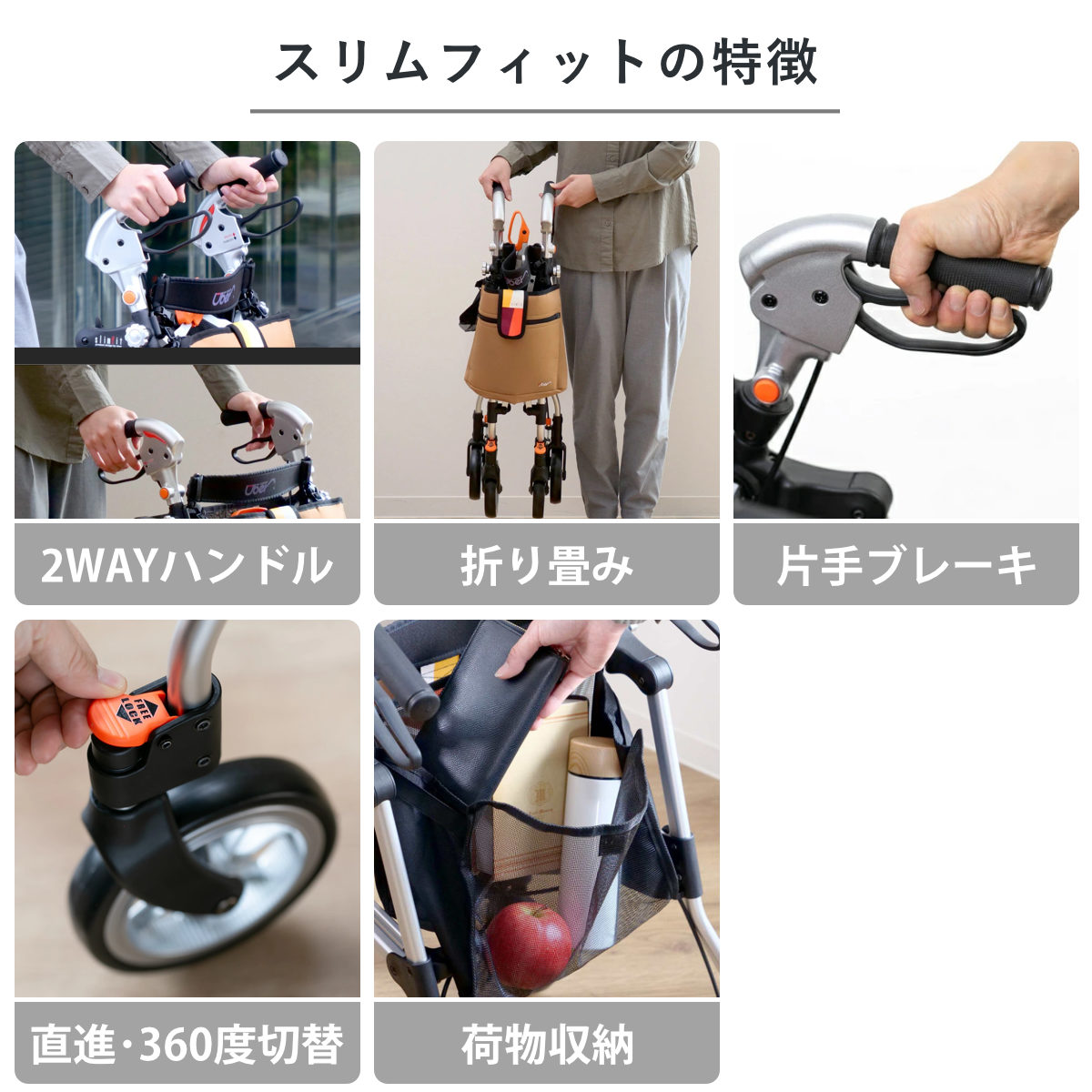 スリムフィットの特徴

2WAYハンドル

折り畳み

片手ブレーキ

FREE LOCK

直進・360度切替

荷物収納