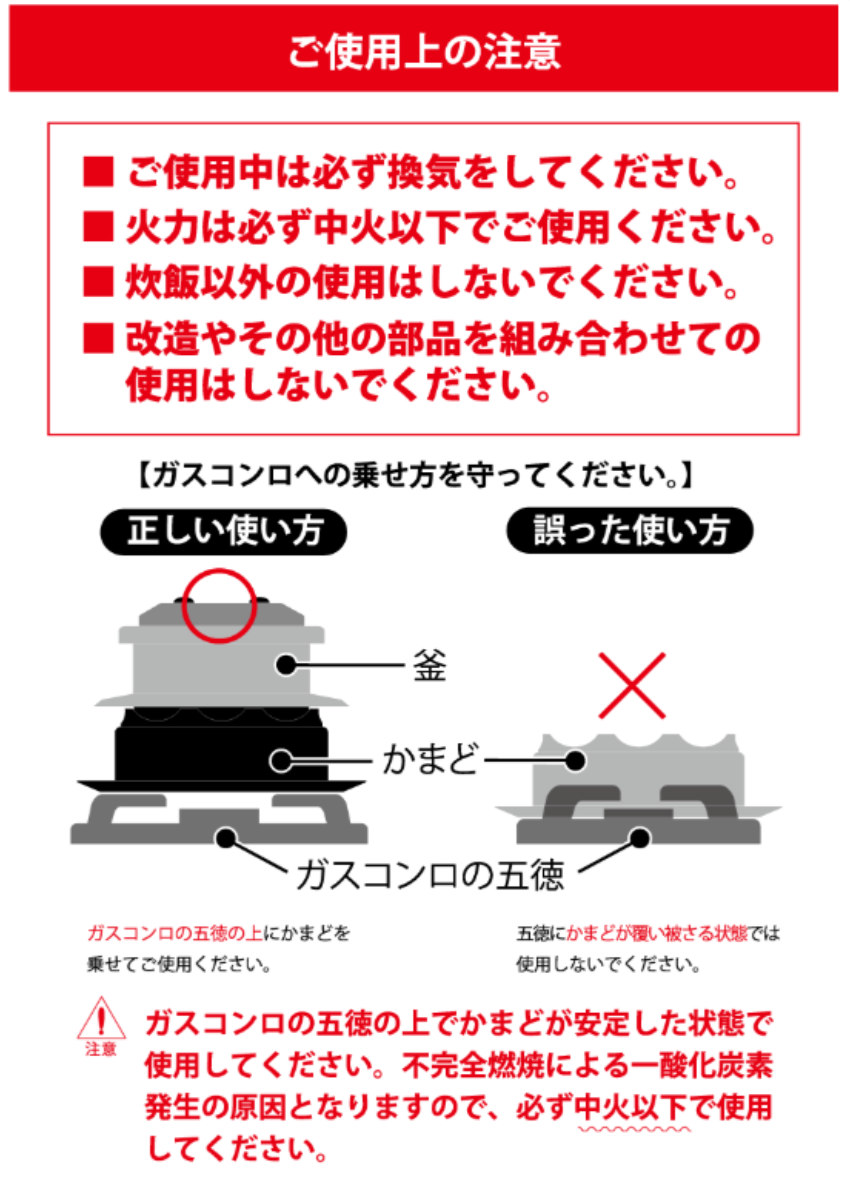 ご使用上の注意

■ ご使用中は必ず換気をしてください。
■ 火力は必ず中火以下でご使用ください。
■ 炊飯以外の使用はしないでください。
■ 改造やその他の部品を組み合わせての使用はしないでください。

【ガスコンロへの乗せ方を守ってください。】

正しい使い方

誤った使い方

釜

かまど

ガスコンロの五徳

ガスコンロの五徳の上にかまどを乗せてご使用ください。

五徳にかまどが覆い被さる状態では使用しないでください。

注意

ガスコンロの五徳の上でかまどが安定した状態で使用してください。不完全燃焼による一酸化炭素発生の原因となりますので、必ず中火以下で使用してください。