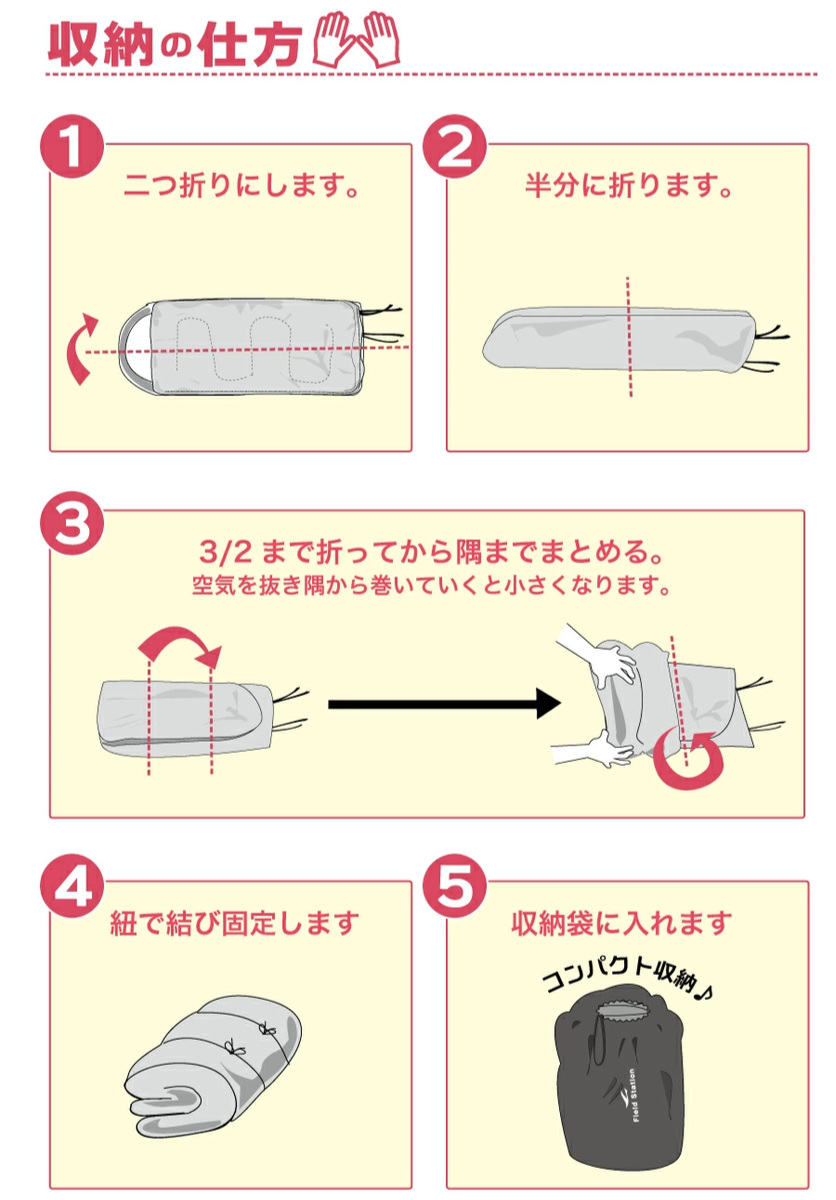 収納の仕方

1
二つ折りにします。

2
半分に折ります。

3
3/2 まで折ってから隅までまとめる。
空気を抜き隅から巻いていくと小さくなります。

4
紐で結び固定します

5
収納袋に入れます
コンパクト収納♪
Field Station