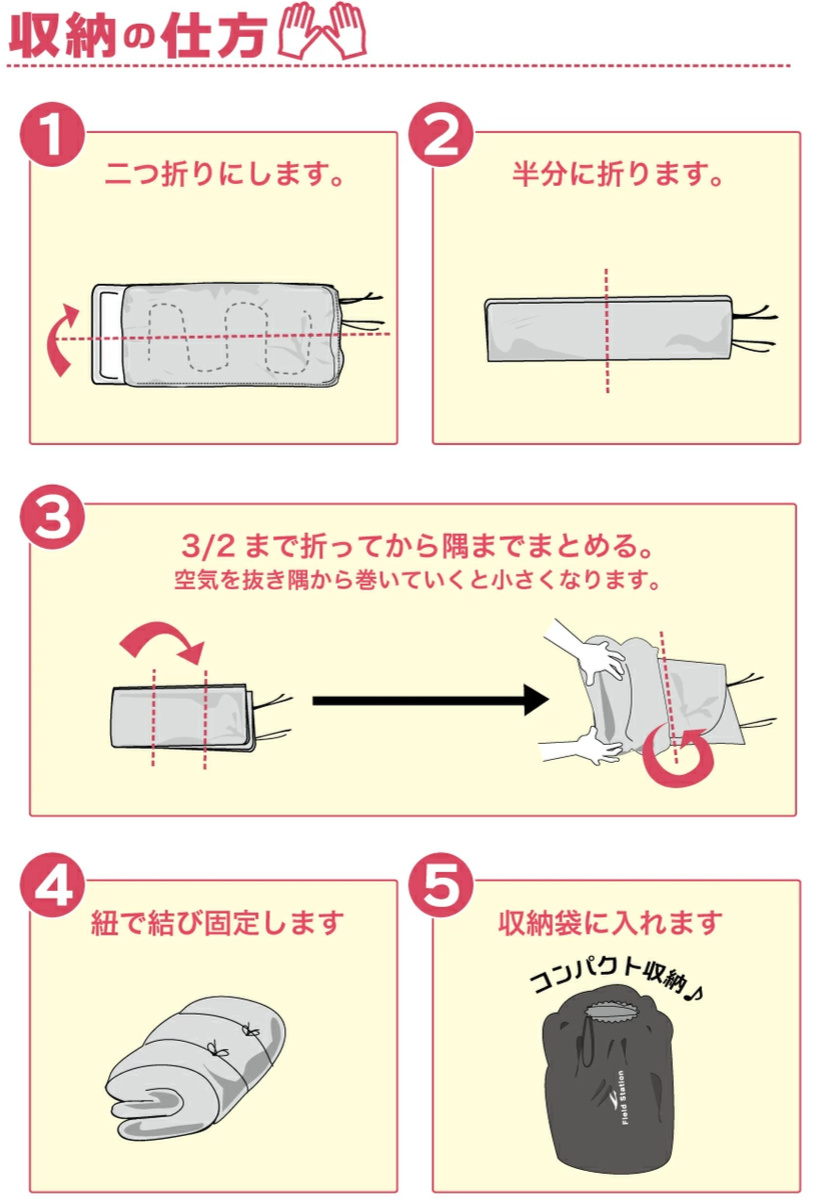 収納の仕方

1
二つ折りにします。

2
半分に折ります。

3
3/2 まで折ってから隅までまとめる。
空気を抜き隅から巻いていくと小さくなります。

4
紐で結び固定します

5
収納袋に入れます
コンパクト収納♪
Field Station