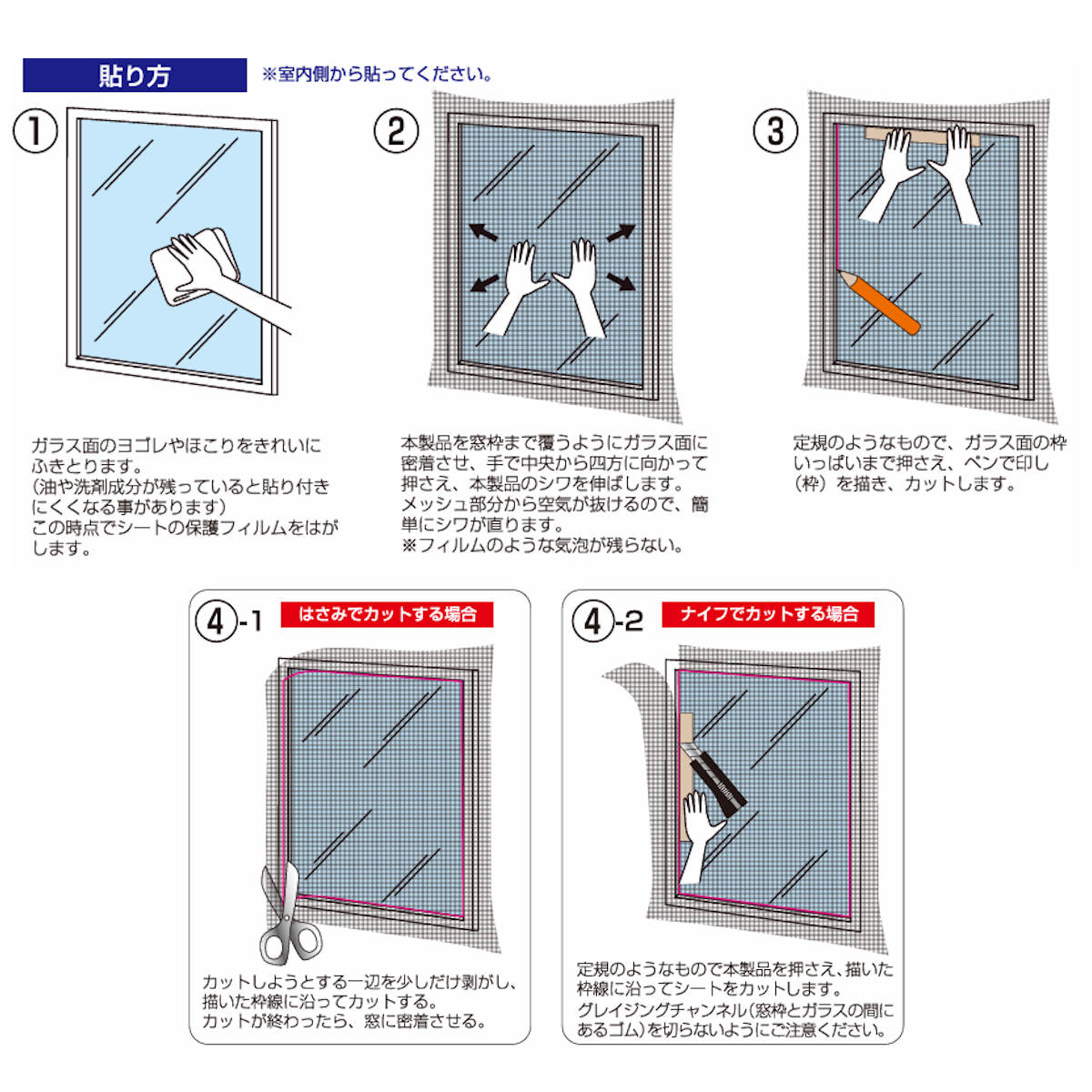 貼り方

※室内側から貼ってください。

①

ガラス面のヨゴレやほこりをきれいにふきとります。
(油や洗剤成分が残っていると貼り付きにくくなる事があります)
この時点でシートの保護フィルムをはがします。

②

本製品を窓枠まで覆うようにガラス面に密着させ、手で中央から四方に向かって押さえ、本製品のシワを伸ばします。
メッシュ部分から空気が抜けるので、簡単にシワが直ります。
※フィルムのような気泡が残らない。

③

定規のようなもので、ガラス面の枠いっぱいまで押さえ、ペンで印し(枠)を描き、カットします。

④-1 はさみでカットする場合

カットしようとする一辺を少しだけ剥がし、描いた枠線に沿ってカットする。
カットが終わったら、窓に密着させる。

④-2 ナイフでカットする場合

定規のようなもので本製品を押さえ、描いた枠線に沿ってシートをカットします。
グレイジングチャンネル(窓枠とガラスの間にあるゴム)を切らないようにご注意ください。