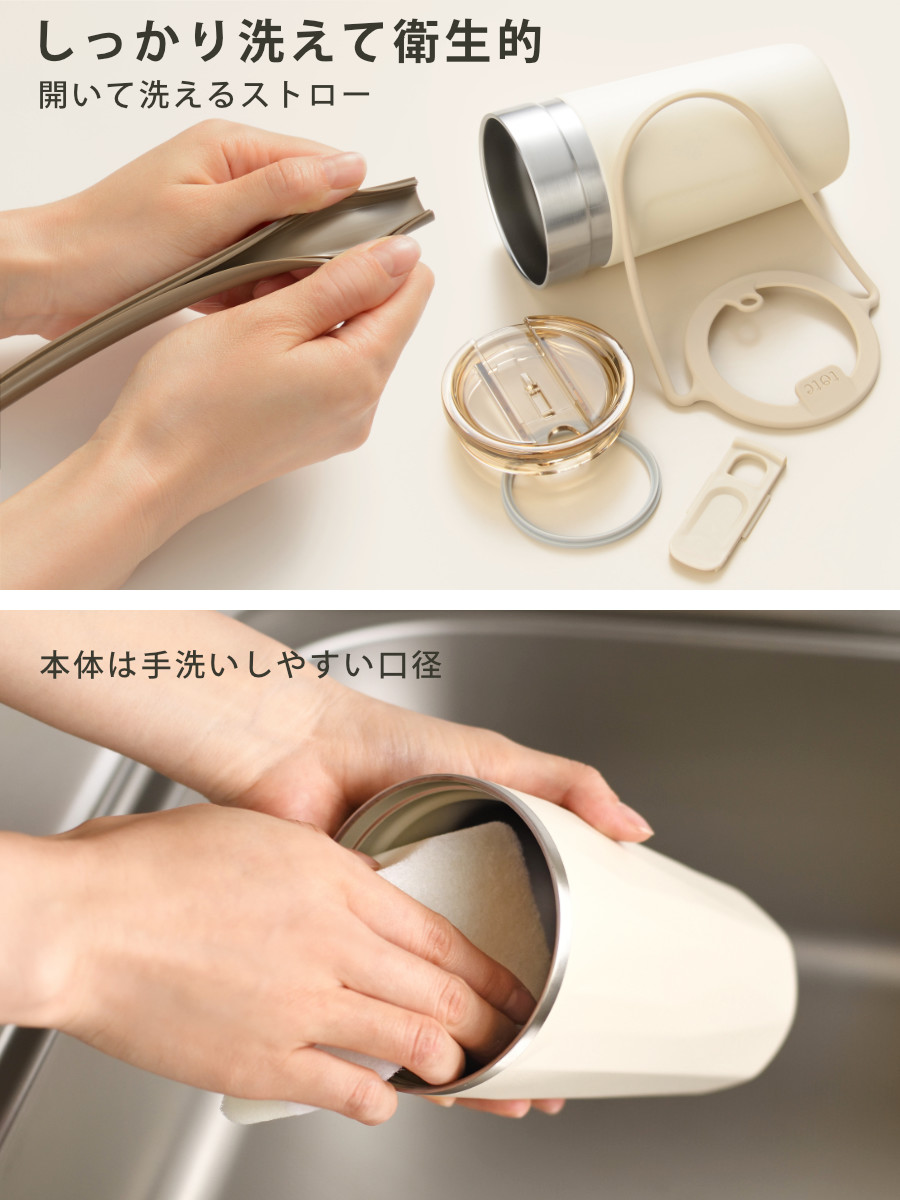 しっかり洗えて衛生的
開いて洗えるストロー

本体は手洗いしやすい口径