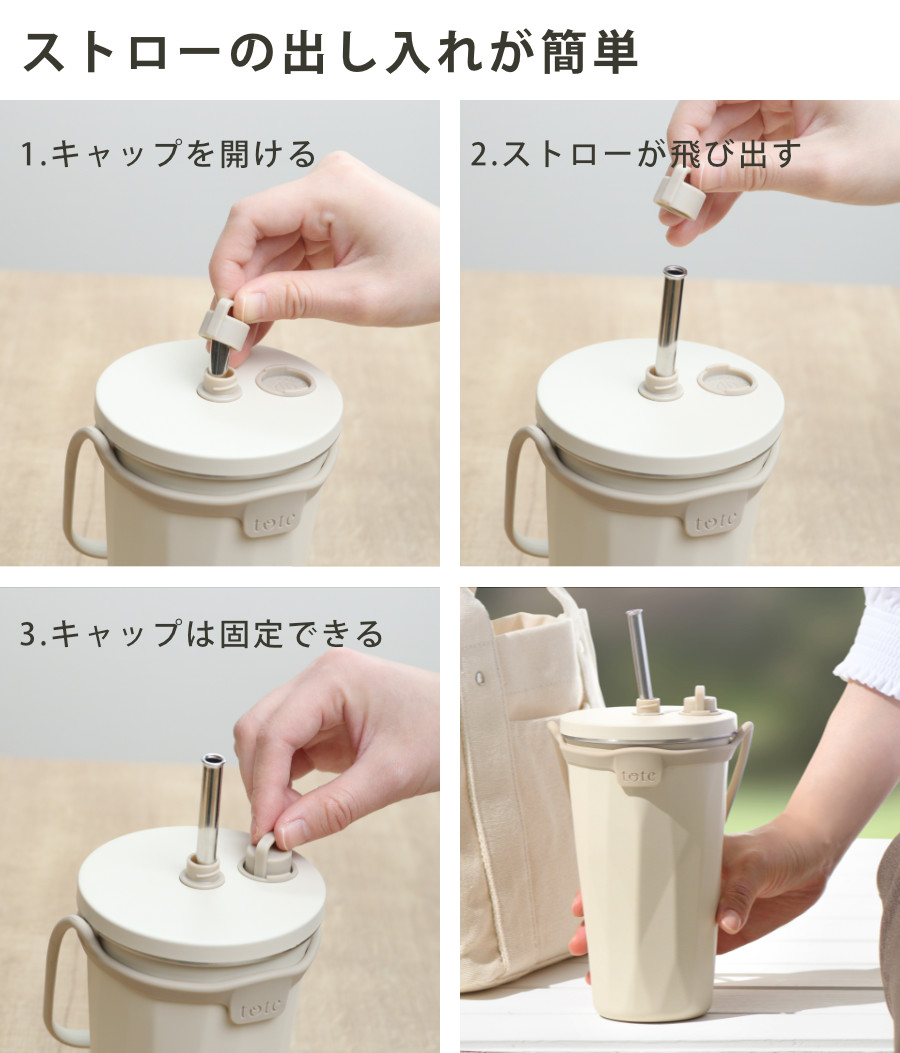 ストローの出し入れが簡単

1.キャップを開ける

tote

2.ストローが飛び出す

tote

3.キャップは固定できる

tote

tote