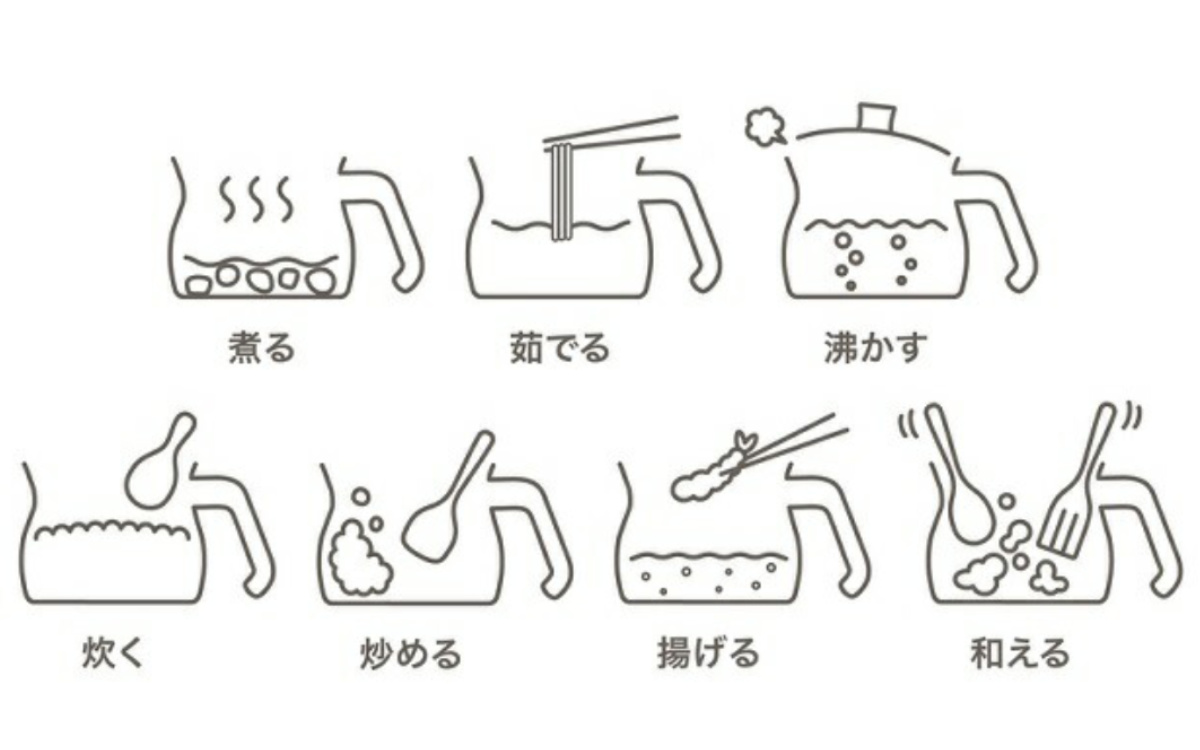 煮る　茹でる　沸かす

炊く　炒める　揚げる　和える