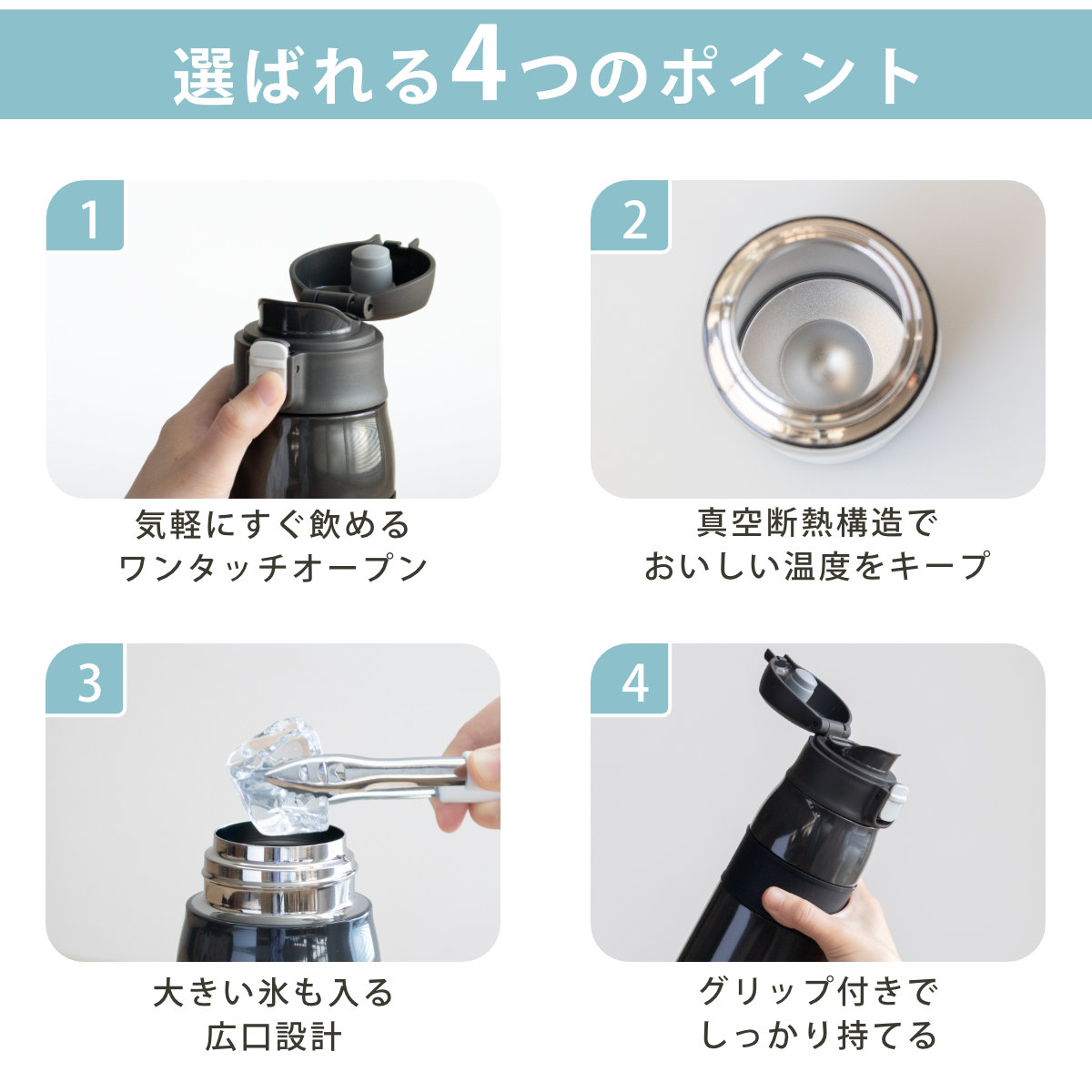 選ばれる4つのポイント

1

気軽にすぐ飲める
ワンタッチオープン

2

真空断熱構造で
おいしい温度をキープ

3

大きい氷も入る
広口設計

4

グリップ付きで
しっかり持てる