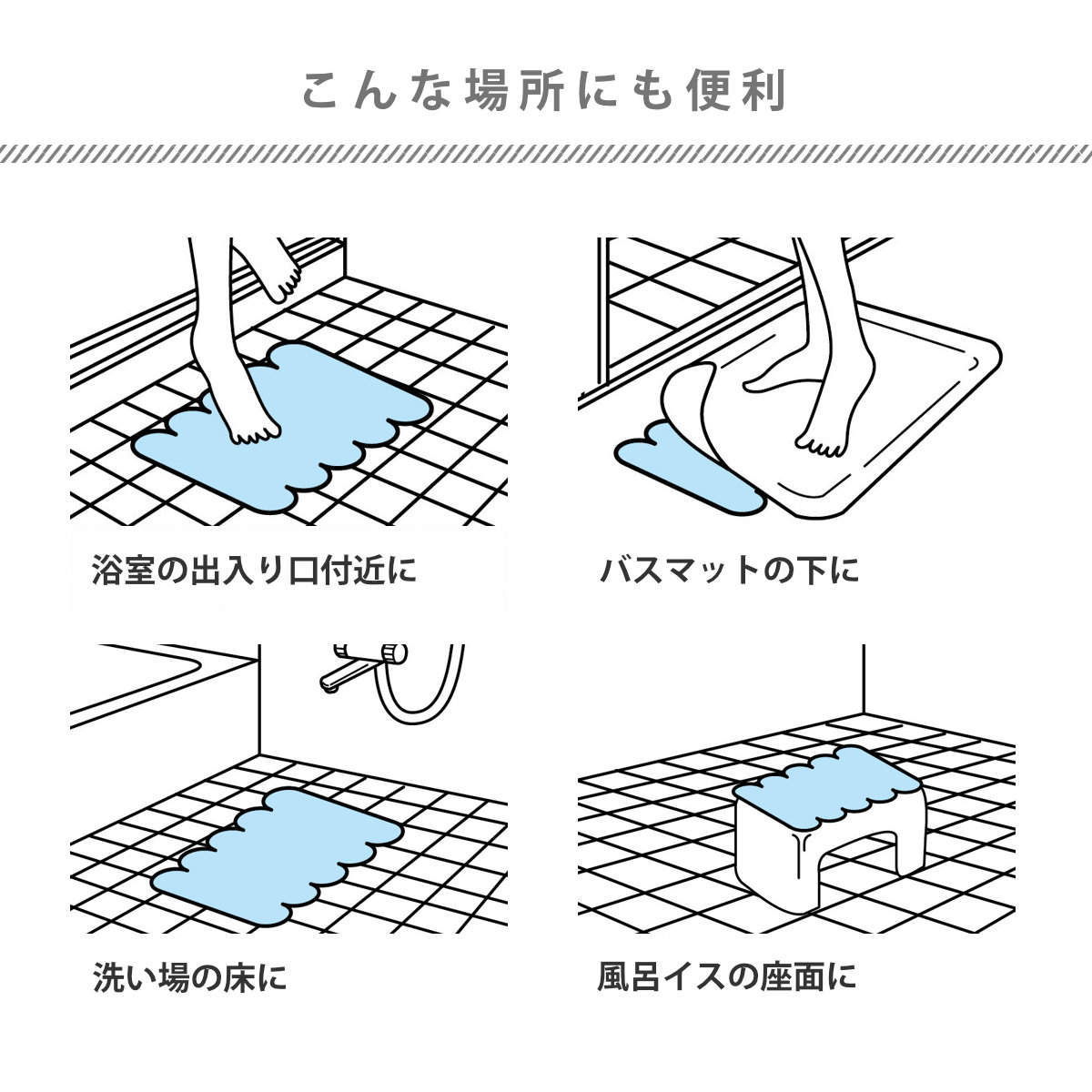 こんな場所にも便利

浴室の出入り口付近に

バスマットの下に

洗い場の床に

風呂イスの座面に