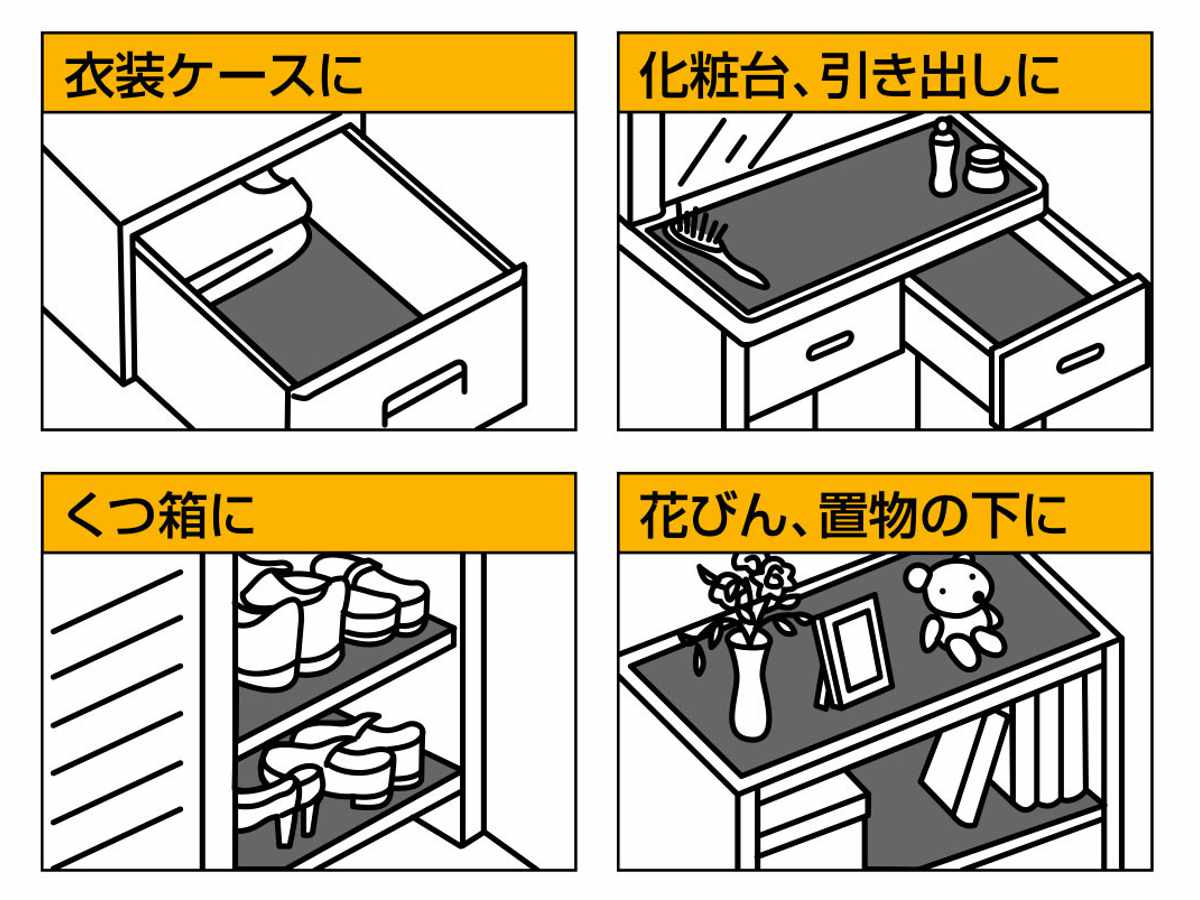 衣装ケースに

化粧台、引き出しに

くつ箱に

花びん、置物の下に