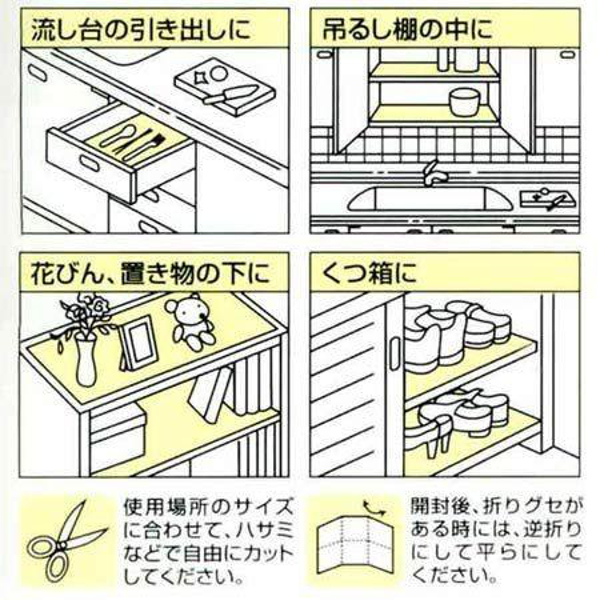 流し台の引き出しに

吊るし棚の中に

花びん、置き物の下に

くつ箱に

使用場所のサイズに合わせて、ハサミなどで自由にカットしてください。

開封後、折りグセがある時には、逆折りにして平らにしてください。