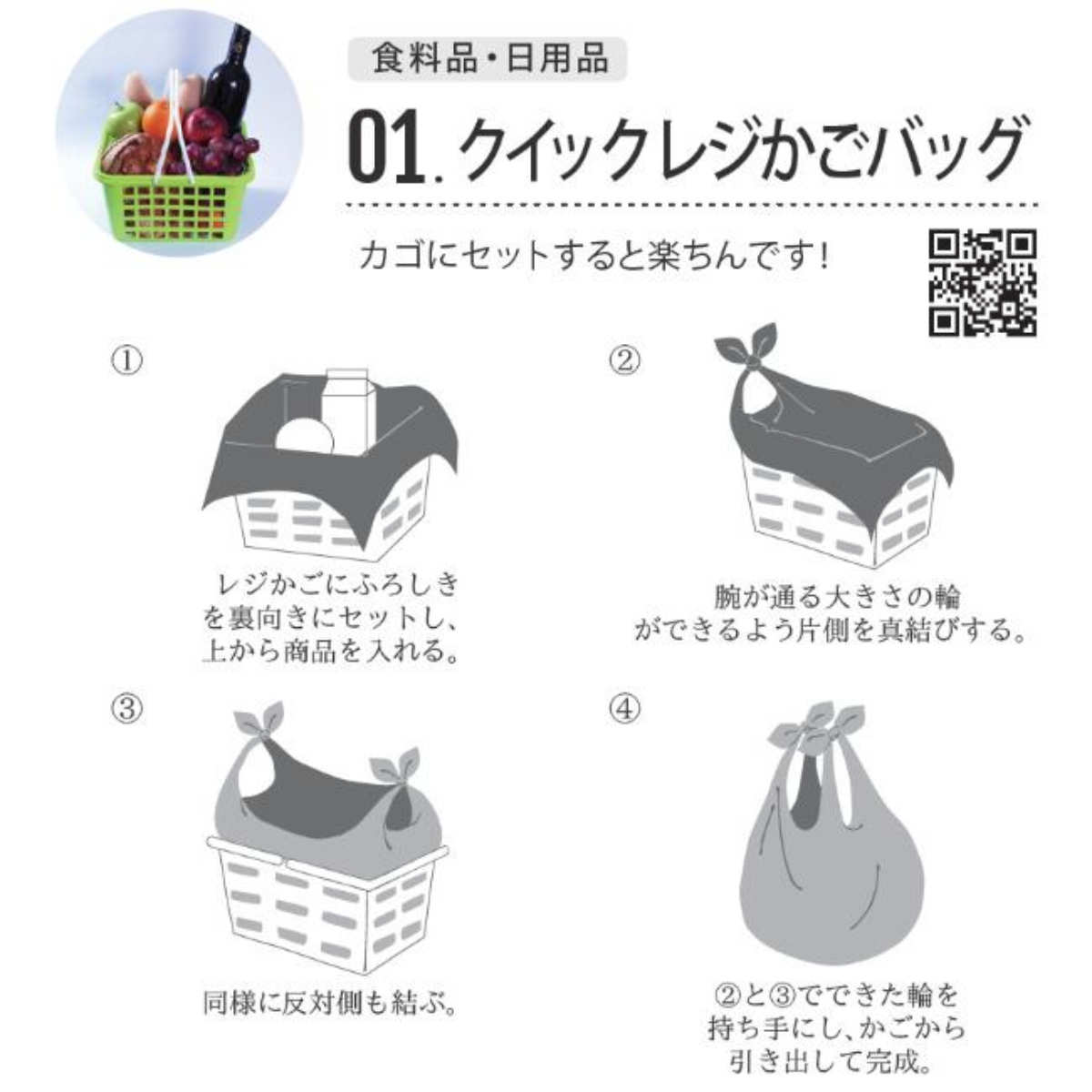 食料品・日用品

01. クイックレジかごバッグ

カゴにセットすると楽ちんです!

①

レジかごにふろしきを裏向きにセットし、上から商品を入れる。

②

腕が通る大きさの輪ができるよう片側を真結びする。

③

同様に反対側も結ぶ。

④

②と③でできた輪を持ち手にし、かごから引き出して完成。