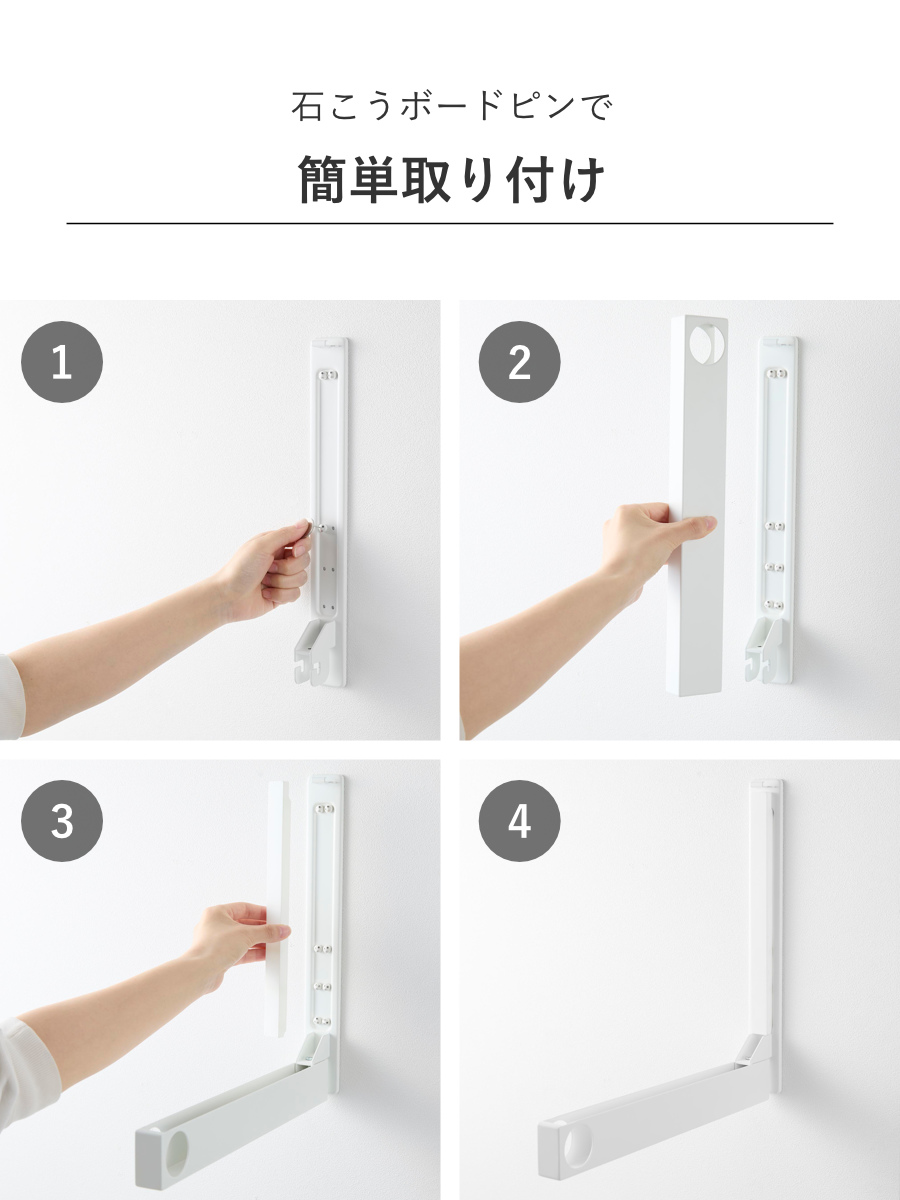 石こうボードピンで

簡単取り付け

1

2

3

4