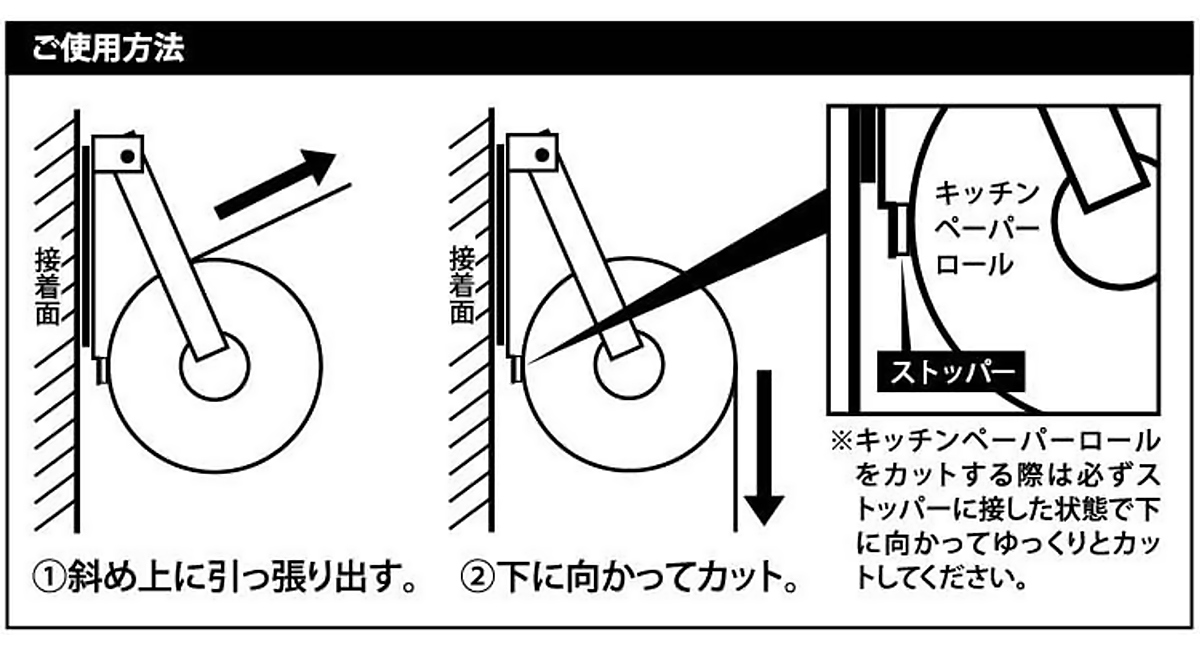 ご使用方法

接着面

①斜め上に引っ張り出す。

接着面

②下に向かってカット。

キッチンペーパーロール

ストッパー

※キッチンペーパーロールをカットする際は必ずストッパーに接した状態で下に向かってゆっくりとカットしてください。