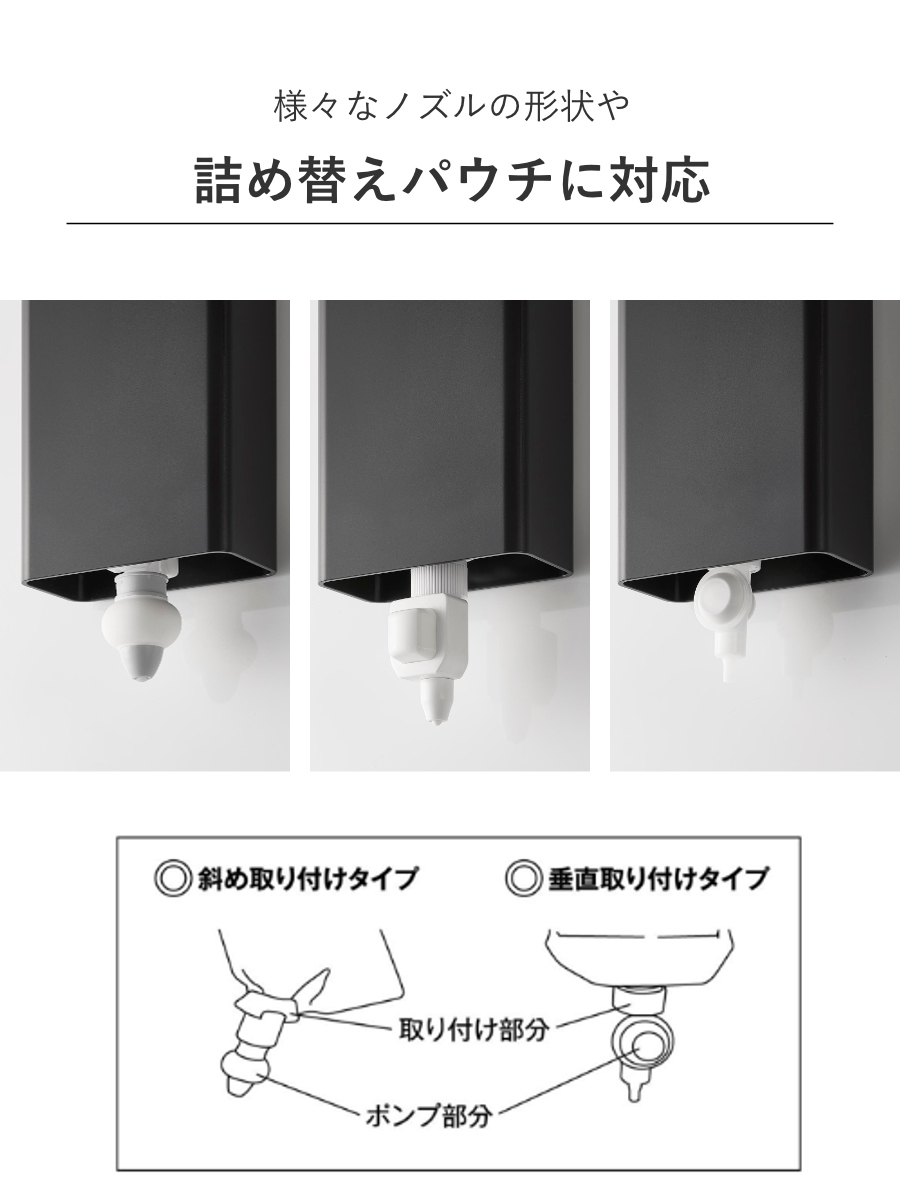 様々なノズルの形状や

詰め替えパウチに対応

◎斜め取り付けタイプ

◎垂直取り付けタイプ

取り付け部分

ポンプ部分