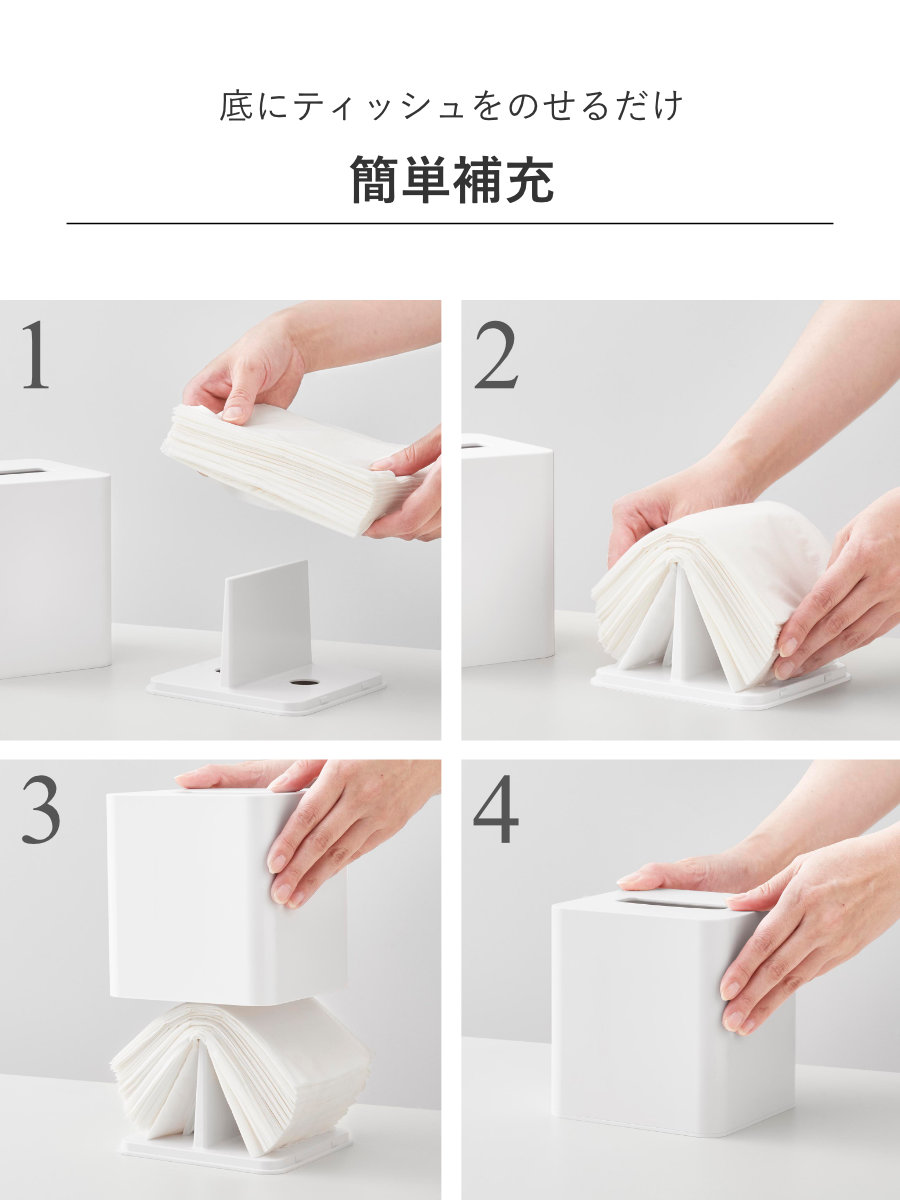 底にティッシュをのせるだけ

簡単補充

1

2

3

4