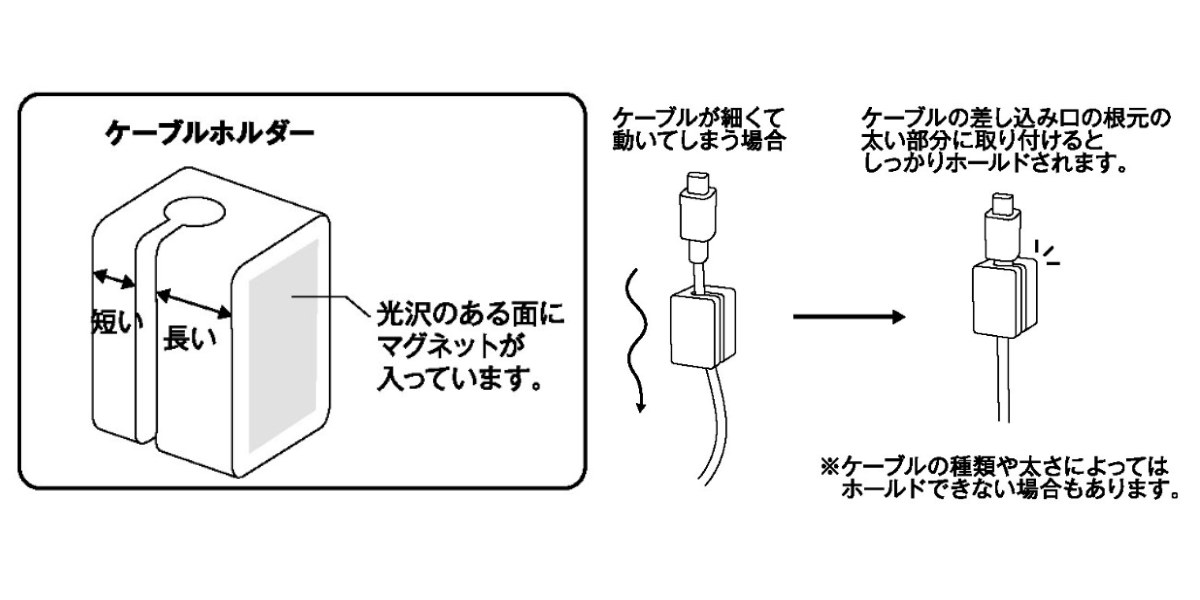 ケーブルホルダー

短い

長い

光沢のある面にマグネットが入っています。

ケーブルが細くて動いてしまう場合

ケーブルの差し込み口の根元の太い部分に取り付けるとしっかりホールドされます。

※ケーブルの種類や太さによってはホールドできない場合もあります。