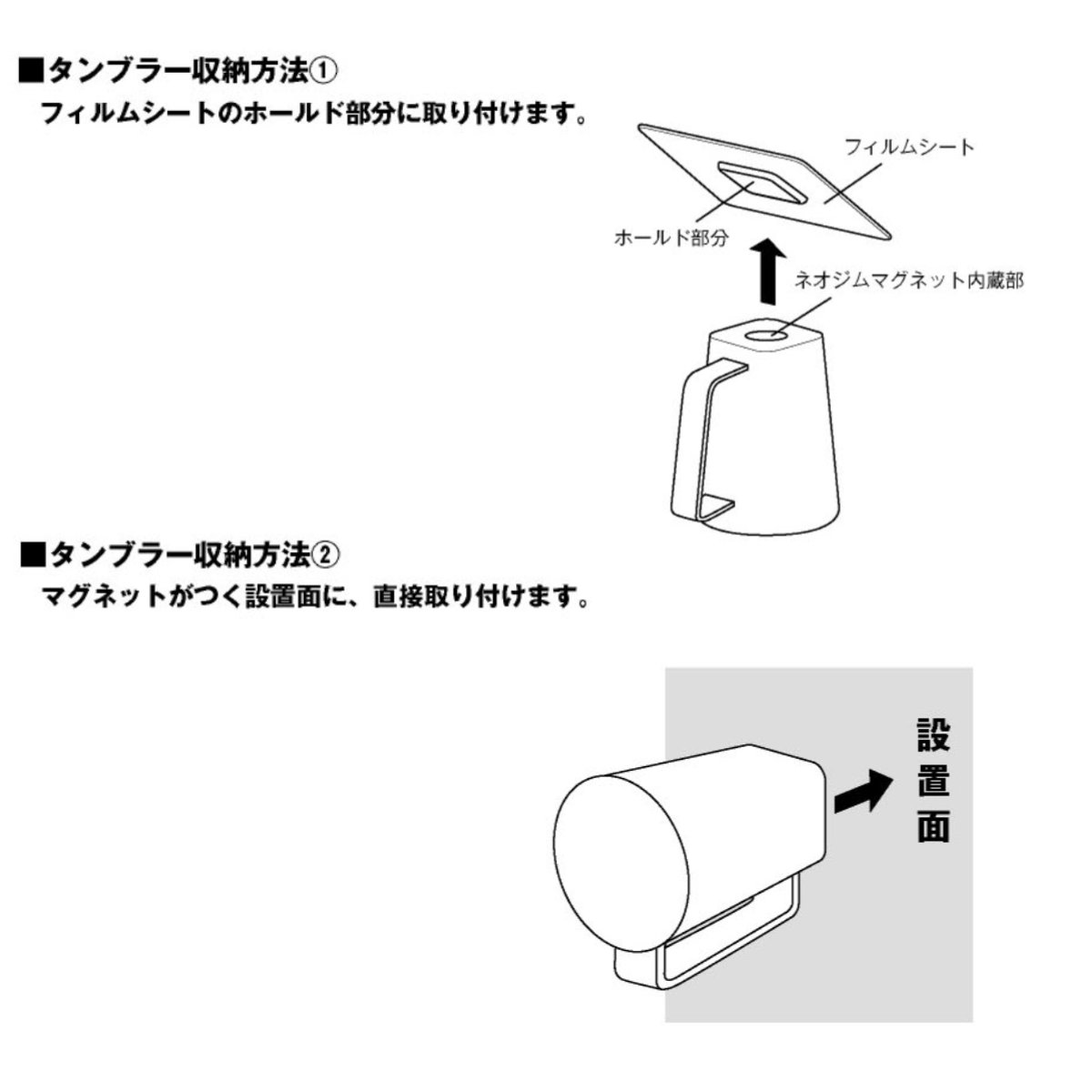 ■タンブラー収納方法①
フィルムシートのホールド部分に取り付けます。

フィルムシート
ホールド部分
ネオジムマグネット内蔵部

■タンブラー収納方法②
マグネットがつく設置面に、直接取り付けます。

設置面