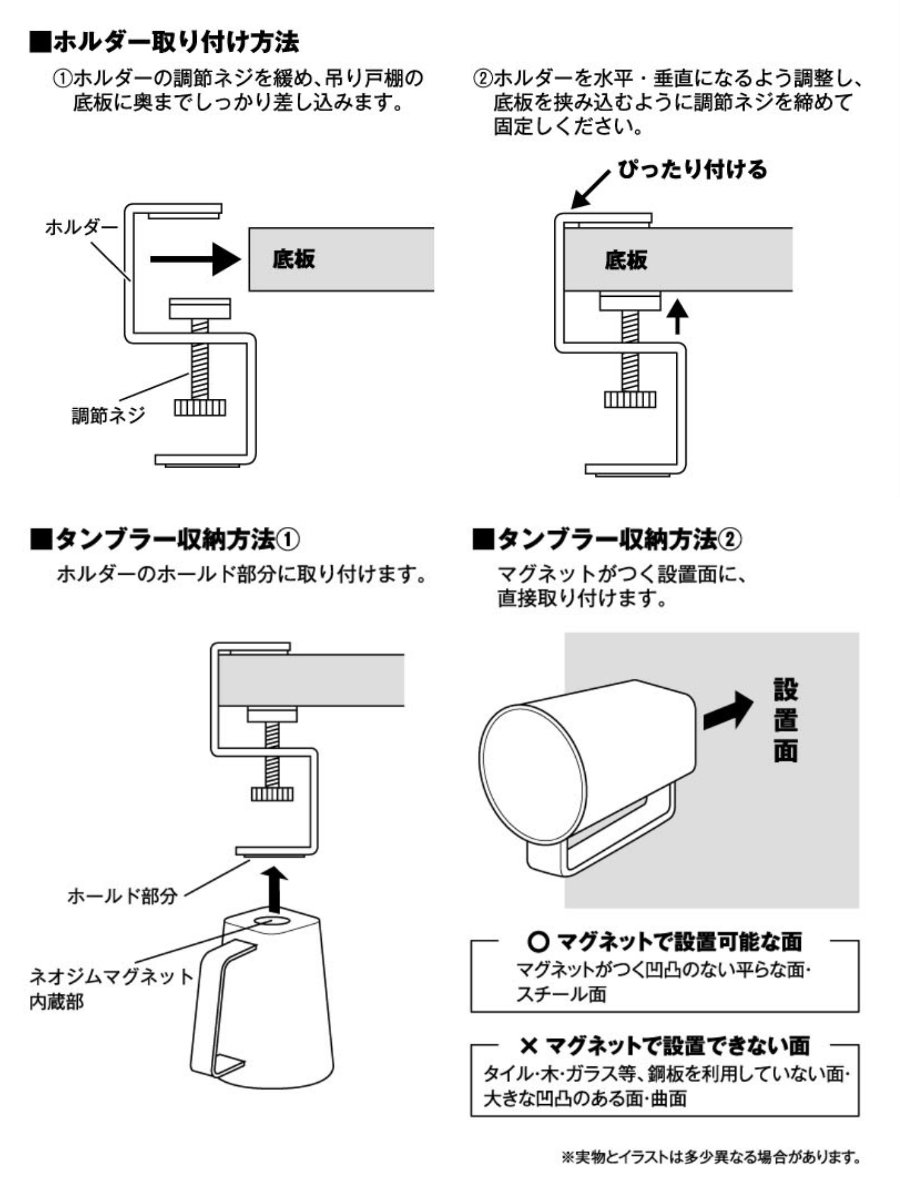 ■ホルダー取り付け方法

①ホルダーの調節ネジを緩め、吊り戸棚の底板に奥までしっかり差し込みます。

ホルダー

底板

調節ネジ

②ホルダーを水平・垂直になるよう調整し、底板を挟み込むように調節ネジを締めて固定しください。

ぴったり付ける

底板

■タンブラー収納方法①

ホルダーのホールド部分に取り付けます。

ホールド部分

ネオジムマグネット内蔵部

■タンブラー収納方法②

マグネットがつく設置面に、直接取り付けます。

設置面

○ マグネットで設置可能な面

マグネットがつく凹凸のない平らな面・スチール面

× マグネットで設置できない面

タイル・木・ガラス等、鋼板を利用していない面・大きな凹凸のある面・曲面

※実物とイラストは多少異なる場合があります。