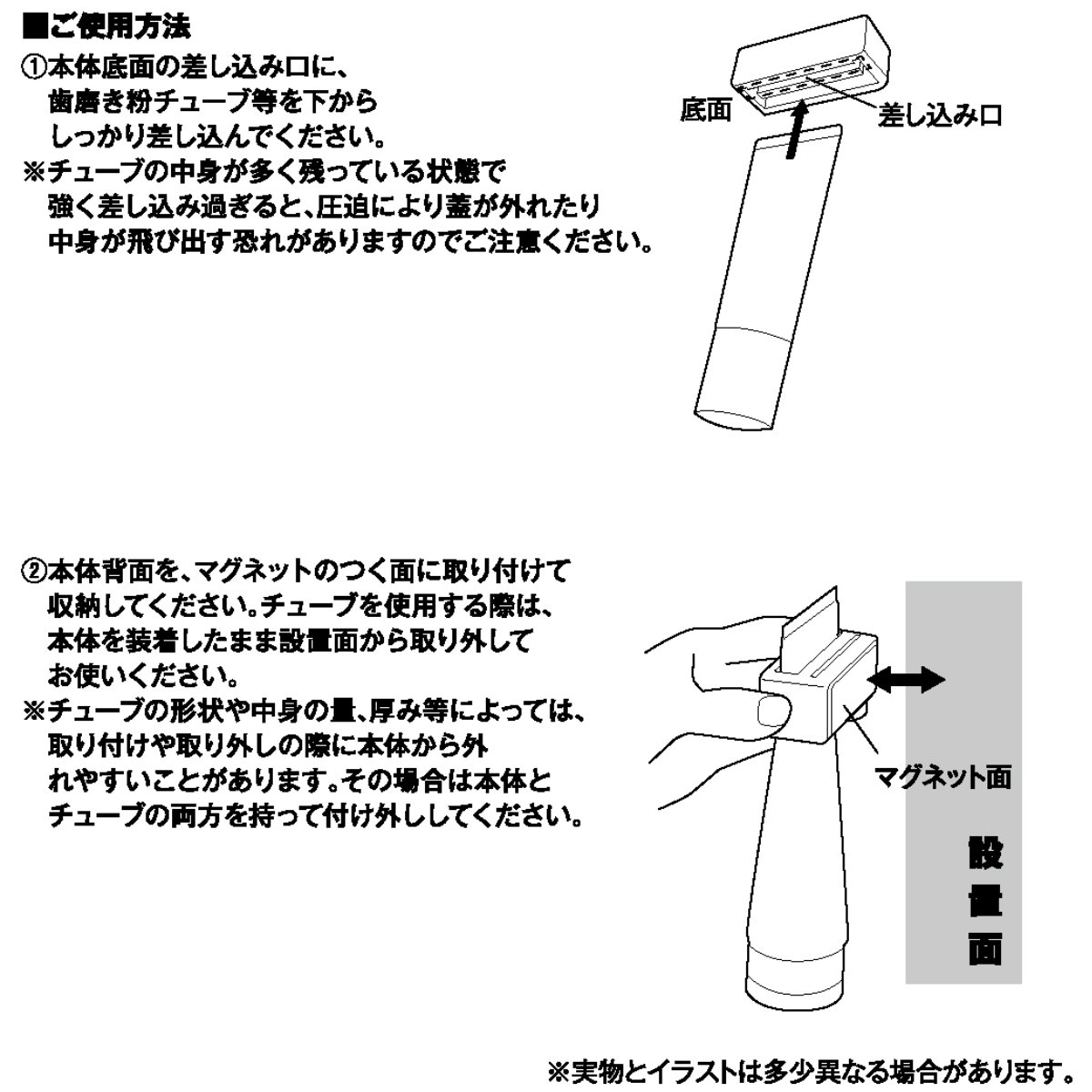 ■ご使用方法

①本体底面の差し込み口に、歯磨き粉チューブ等を下からしっかり差し込んでください。
※チューブの中身が多く残っている状態で強く差し込み過ぎると、圧迫により蓋が外れたり中身が飛び出す恐れがありますのでご注意ください。

底面

差し込み口

②本体背面を、マグネットのつく面に取り付けて収納してください。チューブを使用する際は、本体を装着したまま設置面から取り外してお使いください。
※チューブの形状や中身の量、厚み等によっては、取り付けや取り外しの際に本体から外れやすいことがあります。その場合は本体とチューブの両方を持って付け外ししてください。

マグネット面

設置面

※実物とイラストは多少異なる場合があります。