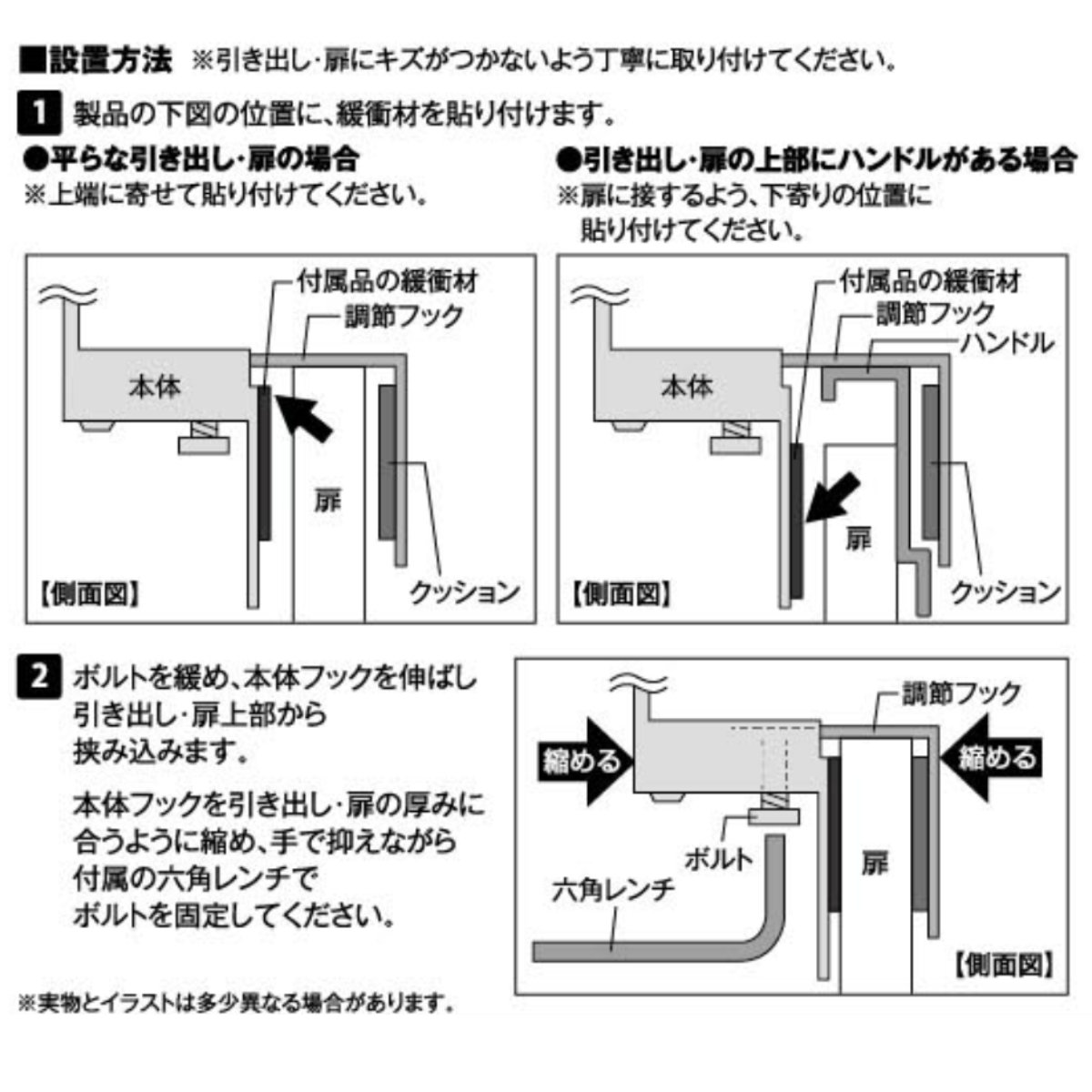 ■設置方法 ※引き出し・扉にキズがつかないよう丁寧に取り付けてください。

1 製品の下図の位置に、緩衝材を貼り付けます。

●平らな引き出し・扉の場合
※上端に寄せて貼り付けてください。

付属品の緩衝材
調節フック
本体
扉
クッション
【側面図】

●引き出し・扉の上部にハンドルがある場合
※扉に接するよう、下寄りの位置に貼り付けてください。

付属品の緩衝材
調節フック
ハンドル
本体
扉
クッション
【側面図】

2 ボルトを緩め、本体フックを伸ばし引き出し・扉上部から挟み込みます。

本体フックを引き出し・扉の厚みに合うように縮め、手で抑えながら付属の六角レンチでボルトを固定してください。

調節フック
縮める
縮める
ボルト
六角レンチ
扉
【側面図】

※実物とイラストは多少異なる場合があります。