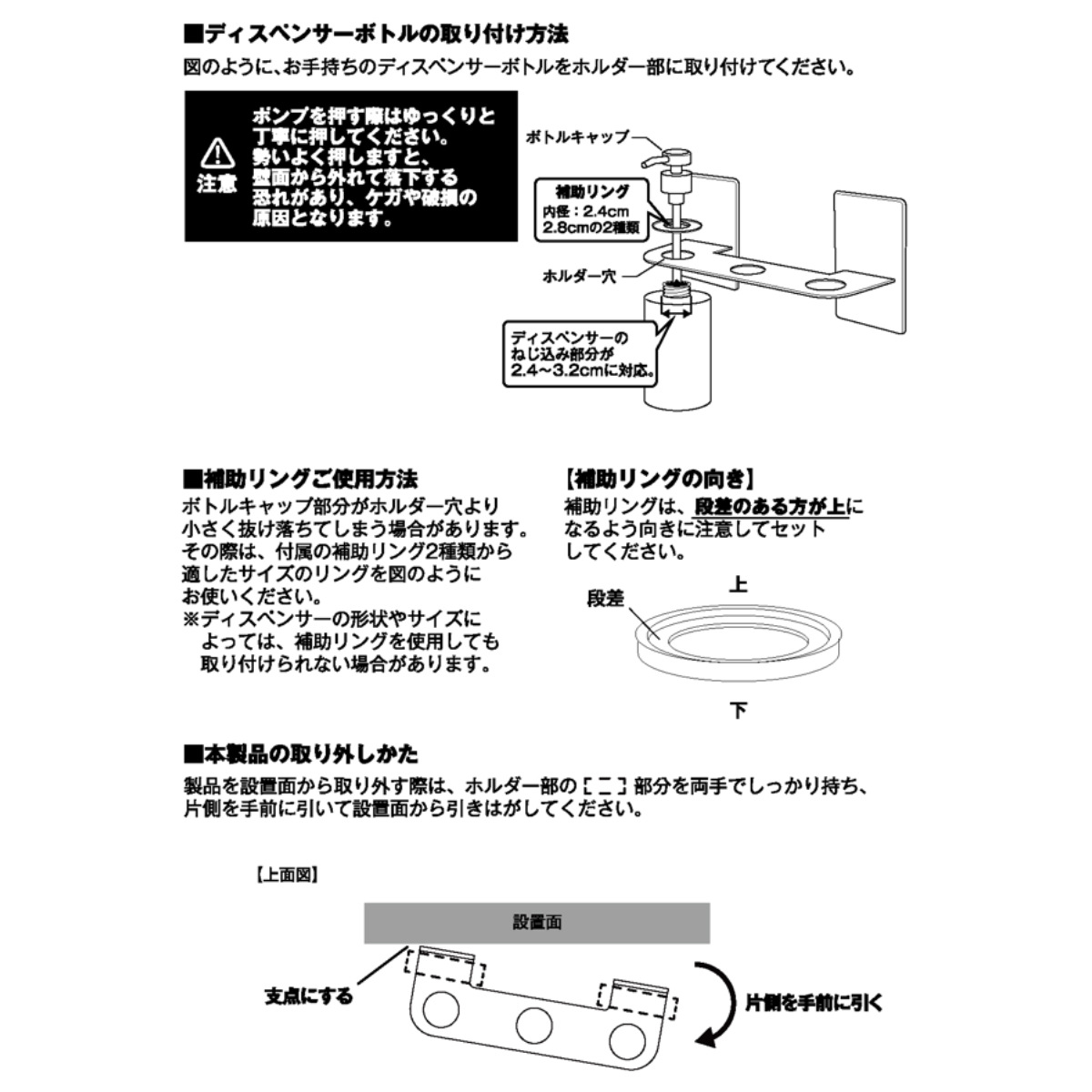 ■ディスペンサーボトルの取り付け方法
図のように、お手持ちのディスペンサーボトルをホルダー部に取り付けてください。

注意
ポンプを押す際はゆっくりと丁寧に押してください。勢いよく押しますと、壁面から外れて落下する恐れがあり、ケガや破損の原因となります。

ボトルキャップ
補助リング
内径：2.4cm
2.8cmの2種類
ホルダー穴
ディスペンサーのねじ込み部分が2.4～3.2cmに対応。

■補助リングご使用方法
ボトルキャップ部分がホルダー穴より小さく抜け落ちてしまう場合があります。その際は、付属の補助リング2種類から適したサイズのリングを図のようにお使いください。
※ディスペンサーの形状やサイズによっては、補助リングを使用しても取り付けられない場合があります。

【補助リングの向き】
補助リングは、段差のある方が上になるよう向きに注意してセットしてください。

上
段差
下

■本製品の取り外しかた
製品を設置面から取り外す際は、ホルダー部の［ ］部分を両手でしっかり持ち、片側を手前に引いて設置面から引きはがしてください。

【上面図】
設置面
支点にする
片側を手前に引く