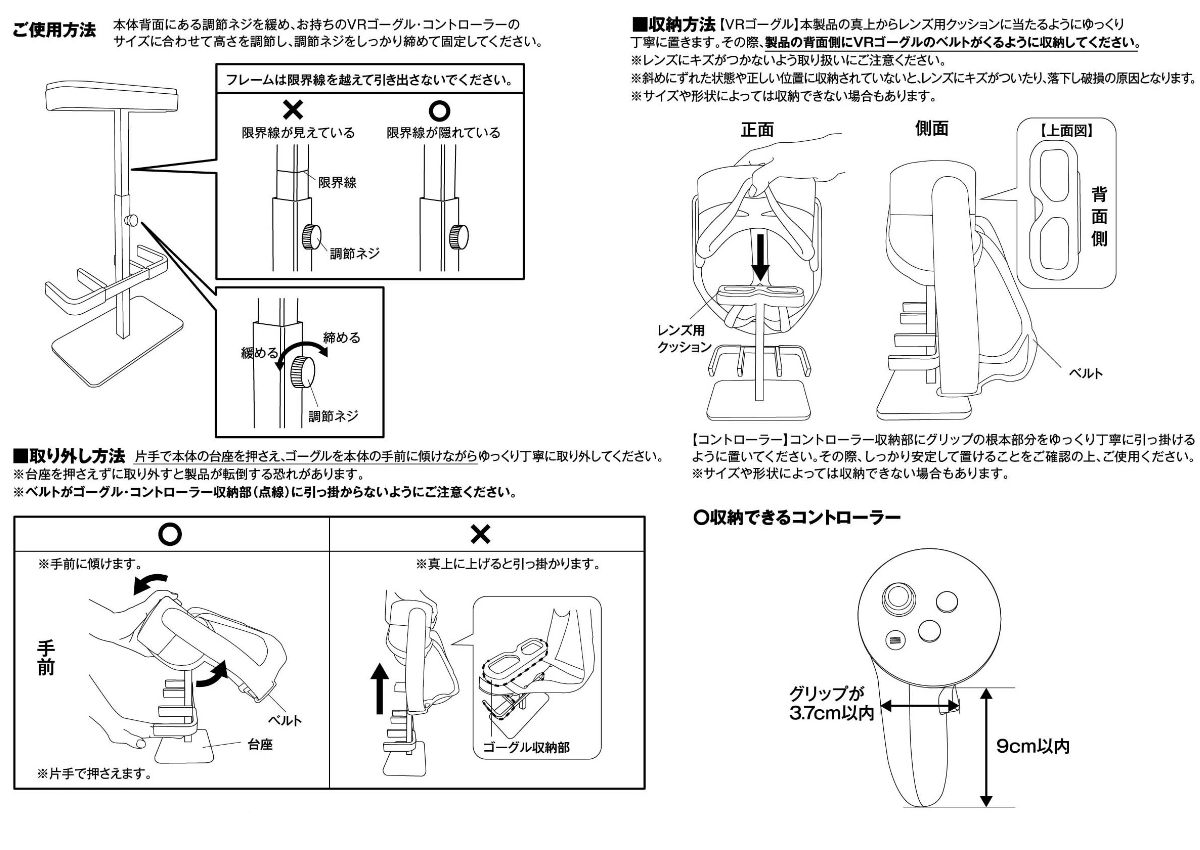 ご使用方法 本体背面にある調節ネジを緩め、お持ちのVRゴーグル・コントローラーのサイズに合わせて高さを調節し、調節ネジをしっかり締めて固定してください。

フレームは限界線を越えて引き出さないでください。

× 限界線が見えている

限界線

調節ネジ

○ 限界線が隠れている

緩める

締める

調節ネジ

■取り外し方法 片手で本体の台座を押さえ、ゴーグルを本体の手前に傾けながらゆっくり丁寧に取り外してください。
※台座を押さえずに取り外すと製品が転倒する恐れがあります。
※ベルトがゴーグル・コントローラー収納部(点線)に引っ掛からないようにご注意ください。

| ○ | × |
|---|---|
| ※手前に傾けます。 手前 ベルト 台座 ※片手で押さえます。 | ※真上に上げると引っ掛かります。 ゴーグル収納部 |

■収納方法【VRゴーグル】本製品の真上からレンズ用クッションに当たるようにゆっくり丁寧に置きます。その際、製品の背面側にVRゴーグルのベルトがくるように収納してください。
※レンズにキズがつかないよう取り扱いにご注意ください。
※斜めにずれた状態や正しい位置に収納されていないと、レンズにキズがついたり、落下し破損の原因となります。
※サイズや形状によっては収納できない場合もあります。

正面

レンズ用クッション

側面

【上面図】

背面側

ベルト

【コントローラー】コントローラー収納部にグリップの根本部分をゆっくり丁寧に引っ掛けるように置いてください。その際、しっかり安定して置けることをご確認の上、ご使用ください。
※サイズや形状によっては収納できない場合もあります。

○収納できるコントローラー

グリップが3.7cm以内

9cm以内