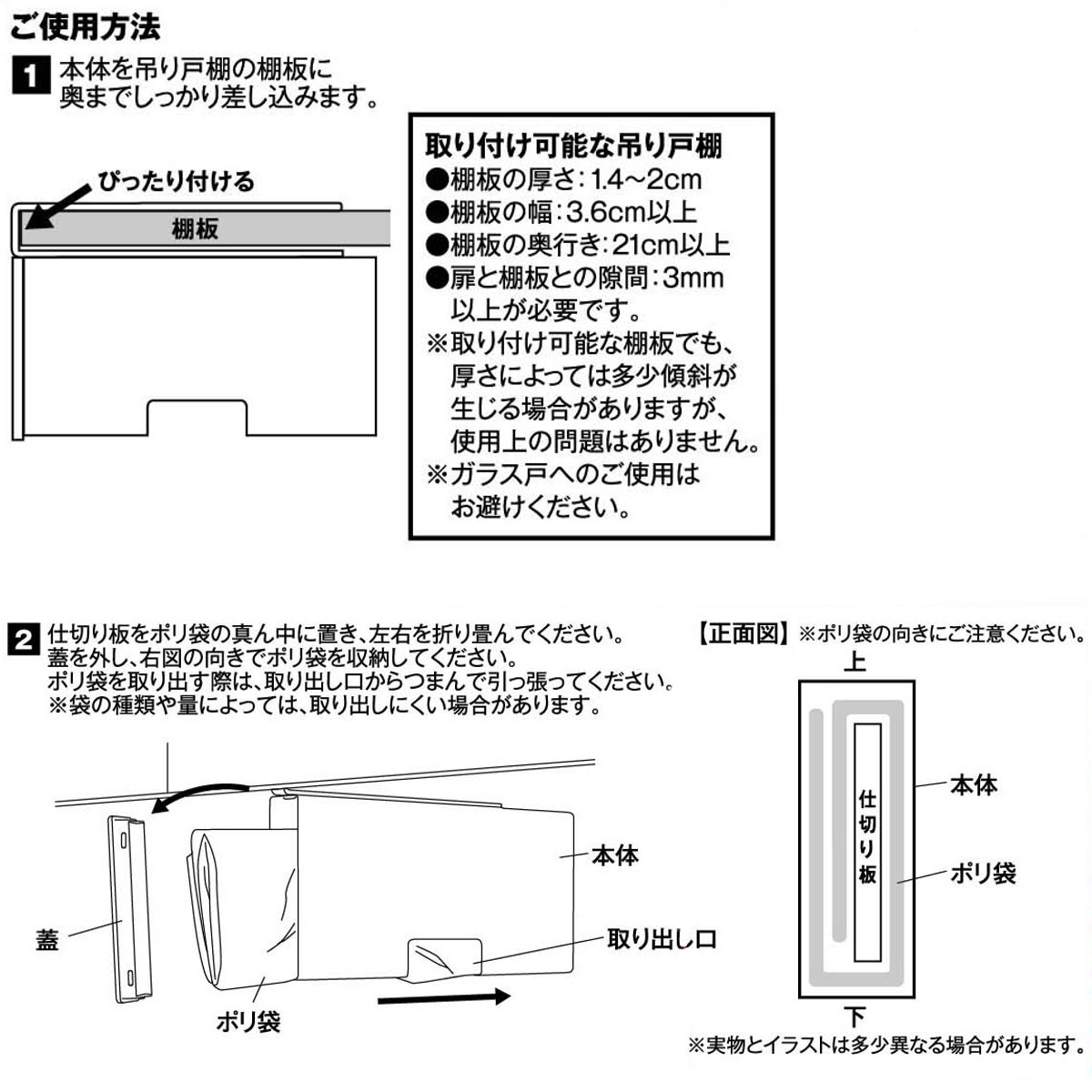 ご使用方法

1 本体を吊り戸棚の棚板に奥までしっかり差し込みます。

ぴったり付ける

棚板

取り付け可能な吊り戸棚
●棚板の厚さ：1.4～2cm
●棚板の幅：3.6cm以上
●棚板の奥行き：21cm以上
●扉と棚板との隙間：3mm以上が必要です。
※取り付け可能な棚板でも、厚さによっては多少傾斜が生じる場合がありますが、使用上の問題はありません。
※ガラス戸へのご使用はお避けください。

2 仕切り板をポリ袋の真ん中に置き、左右を折り畳んでください。
蓋を外し、右図の向きでポリ袋を収納してください。
ポリ袋を取り出す際は、取り出し口からつまんで引っ張ってください。
※袋の種類や量によっては、取り出しにくい場合があります。

本体

蓋

取り出し口

ポリ袋

【正面図】※ポリ袋の向きにご注意ください。

上

仕切り板

本体

ポリ袋

下

※実物とイラストは多少異なる場合があります。