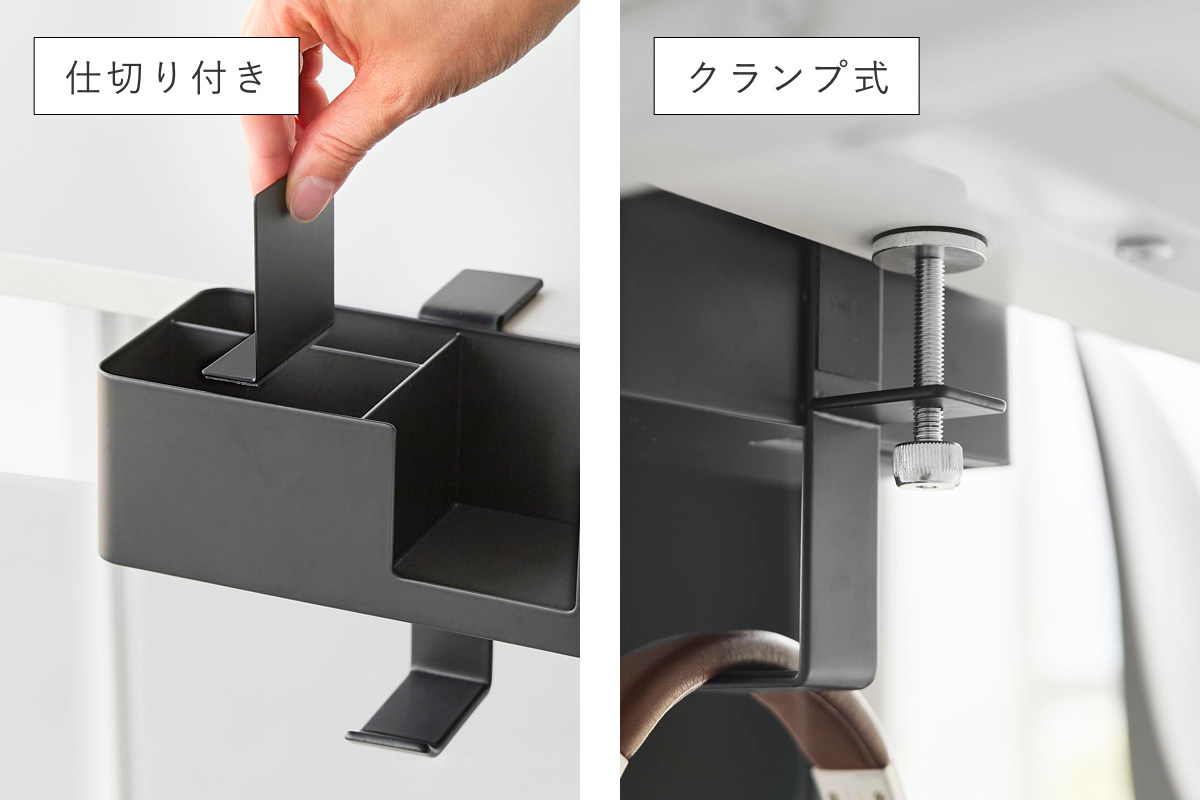 仕切り付き

クランプ式