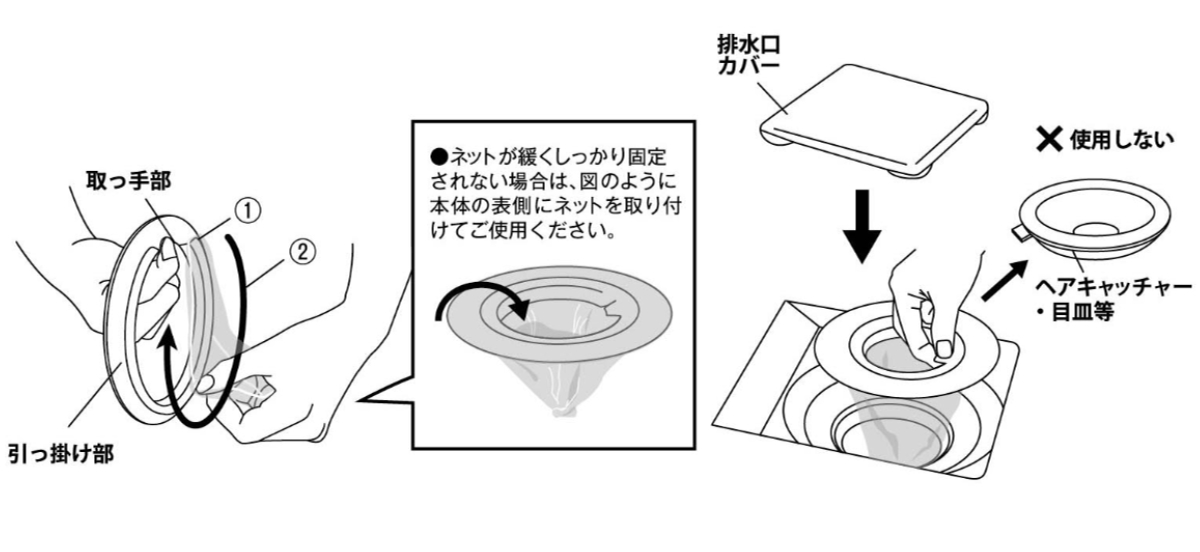 取っ手部

①

②

引っ掛け部

●ネットが緩くしっかり固定されない場合は、図のように本体の表側にネットを取り付けてご使用ください。

排水口カバー

✕ 使用しない

ヘアキャッチャー・目皿等