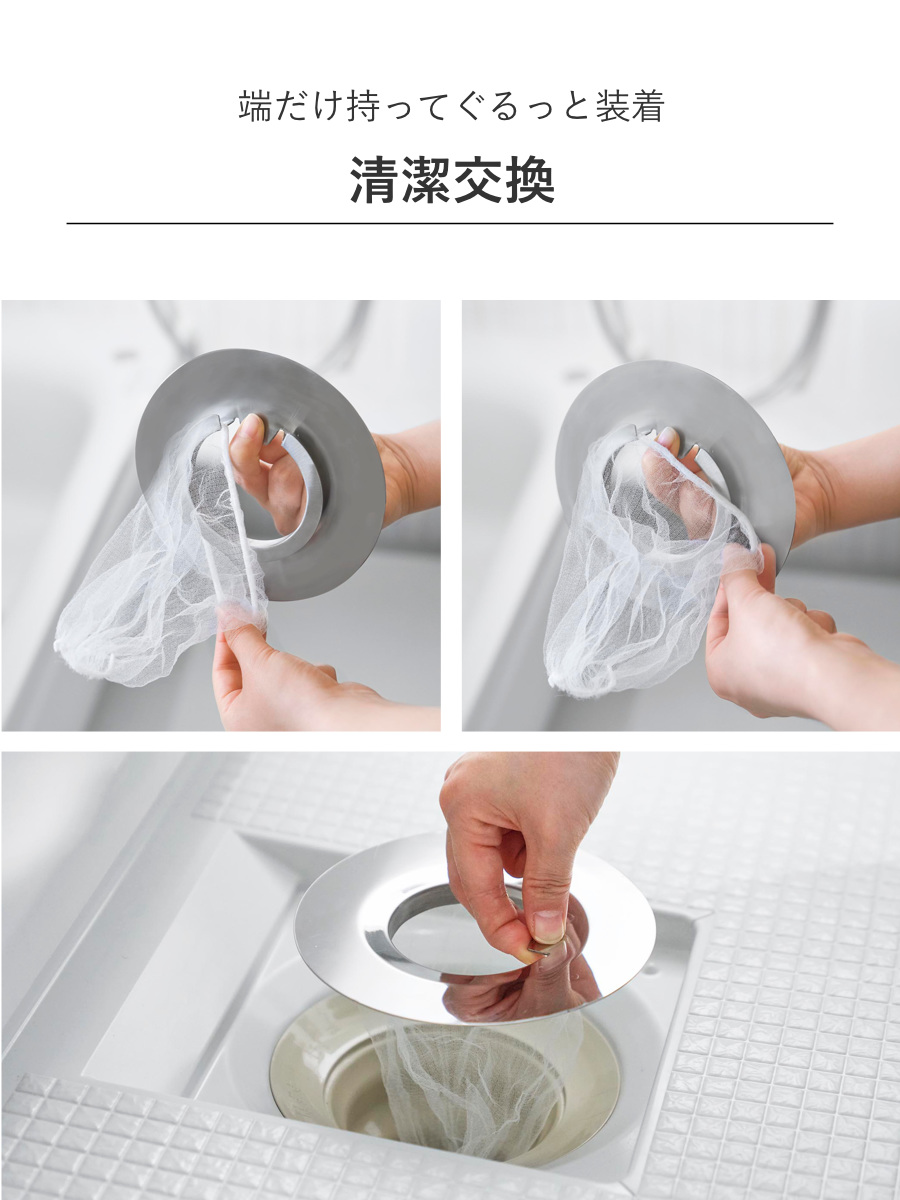 端だけ持ってぐるっと装着

清潔交換