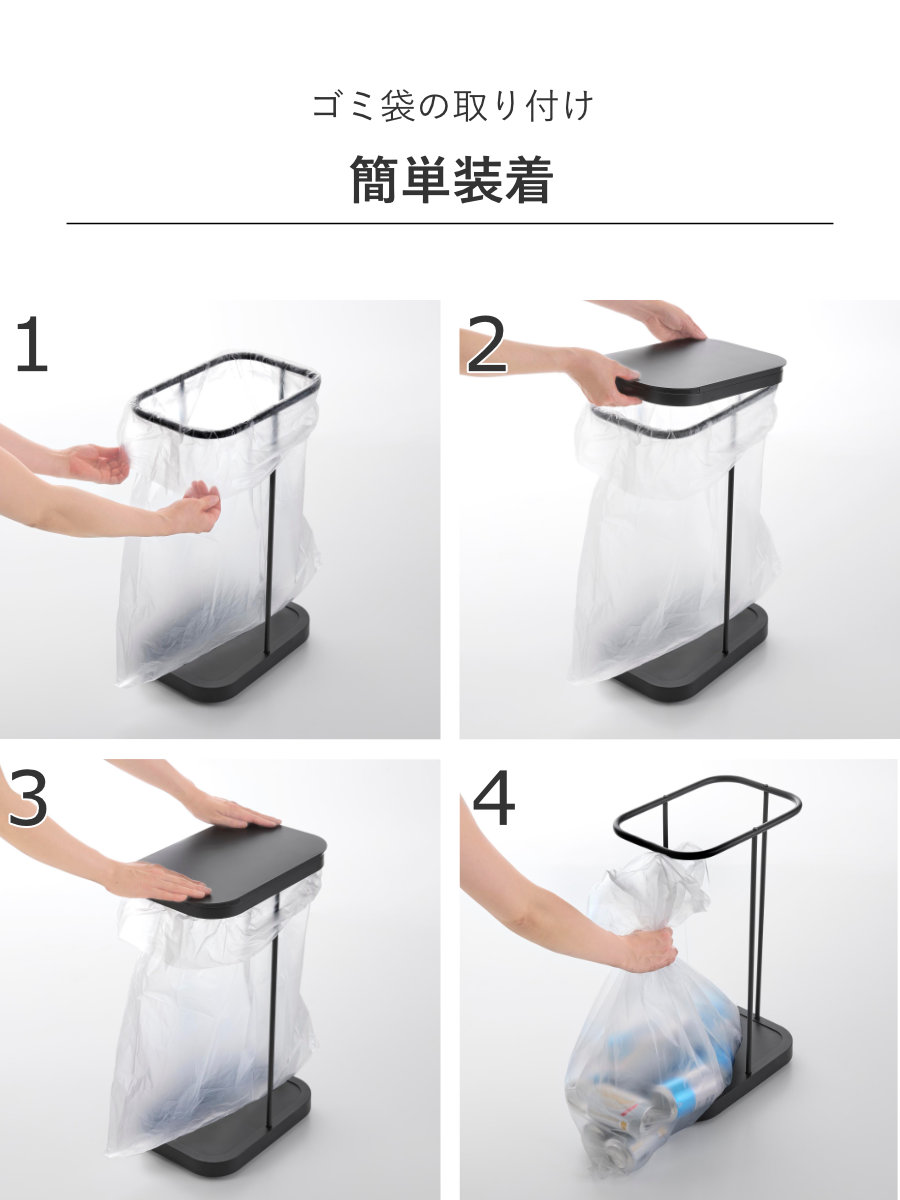 ゴミ袋の取り付け

簡単装着

1

2

3

4