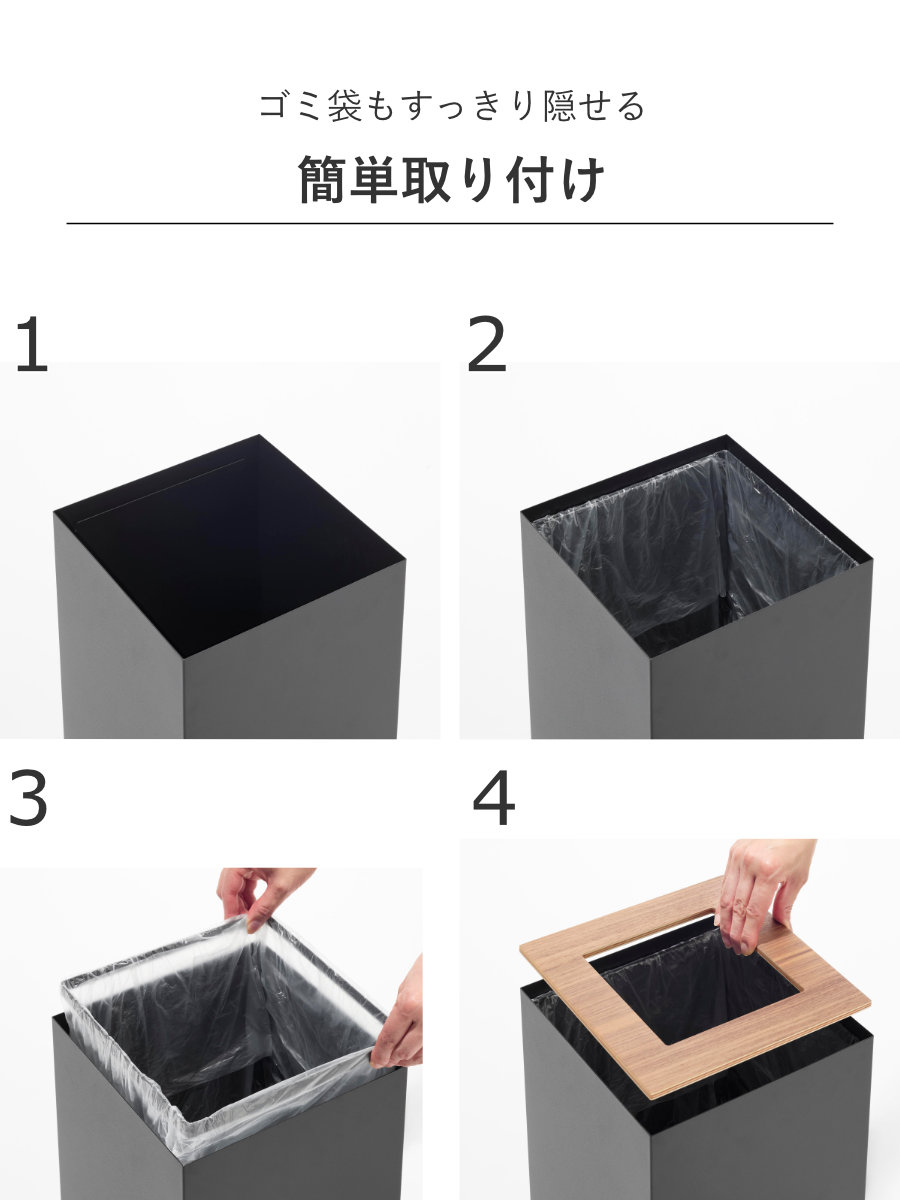 ゴミ袋もすっきり隠せる

簡単取り付け

1

2

3

4