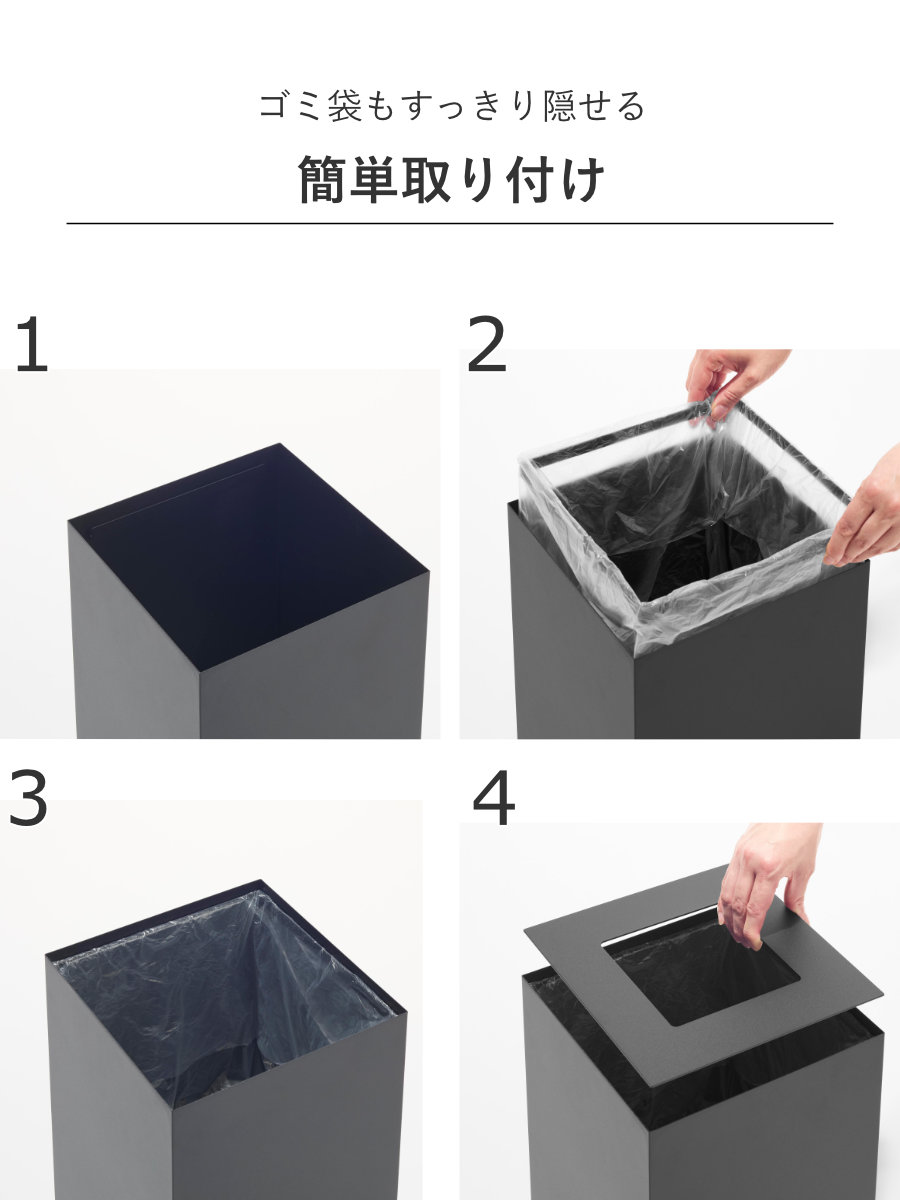 ゴミ袋もすっきり隠せる

簡単取り付け

1

2

3

4