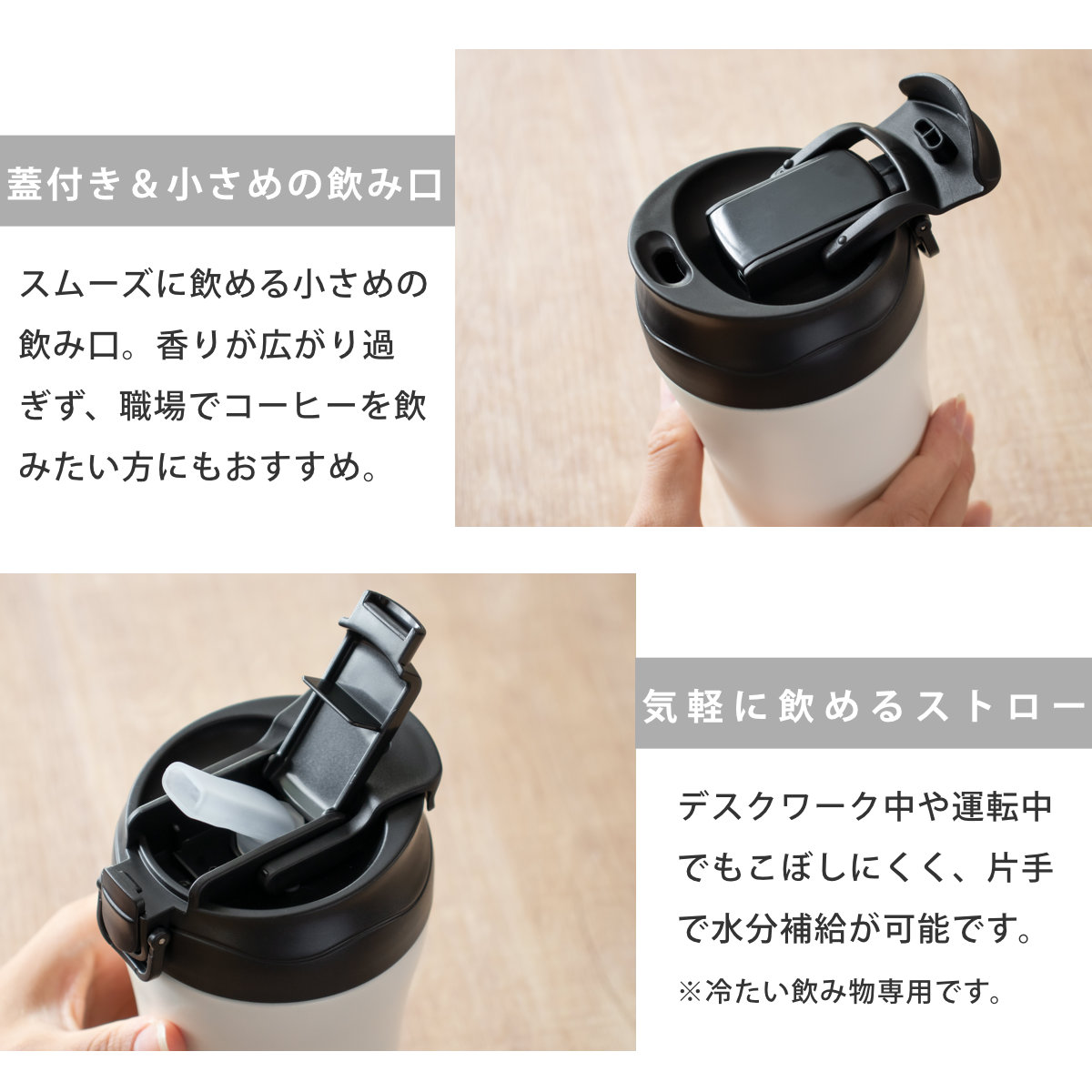 蓋付き＆小さめの飲み口

スムーズに飲める小さめの飲み口。香りが広がり過ぎず、職場でコーヒーを飲みたい方にもおすすめ。

気軽に飲めるストロー

デスクワーク中や運転中でもこぼしにくく、片手で水分補給が可能です。

※冷たい飲み物専用です。