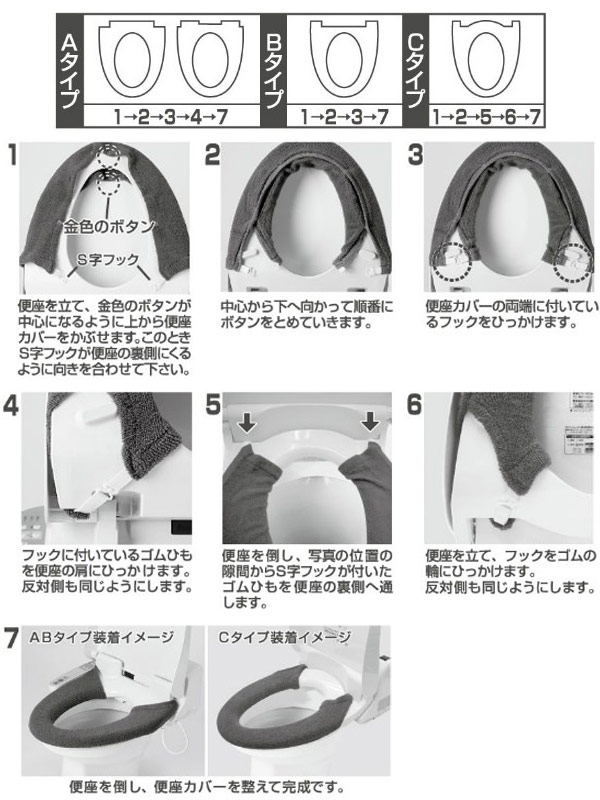 Aタイプ

1→2→3→4→7

Bタイプ

1→2→3→7

Cタイプ

1→2→5→6→7

1

金色のボタン

S字フック

便座を立て、金色のボタンが中心になるように上から便座カバーをかぶせます。このときS字フックが便座の裏側にくるように向きを合わせて下さい。

2

中心から下へ向かって順番にボタンをとめていきます。

3

便座カバーの両端に付いているフックをひっかけます。

4

フックに付いているゴムひもを便座の肩にひっかけます。反対側も同じようにします。

5

便座を倒し、写真の位置の隙間からS字フックが付いたゴムひもを便座の裏側へ通します。

6

便座を立て、フックをゴムの輪にひっかけます。反対側も同じようにします。

7

ABタイプ装着イメージ

Cタイプ装着イメージ

便座を倒し、便座カバーを整えて完成です。