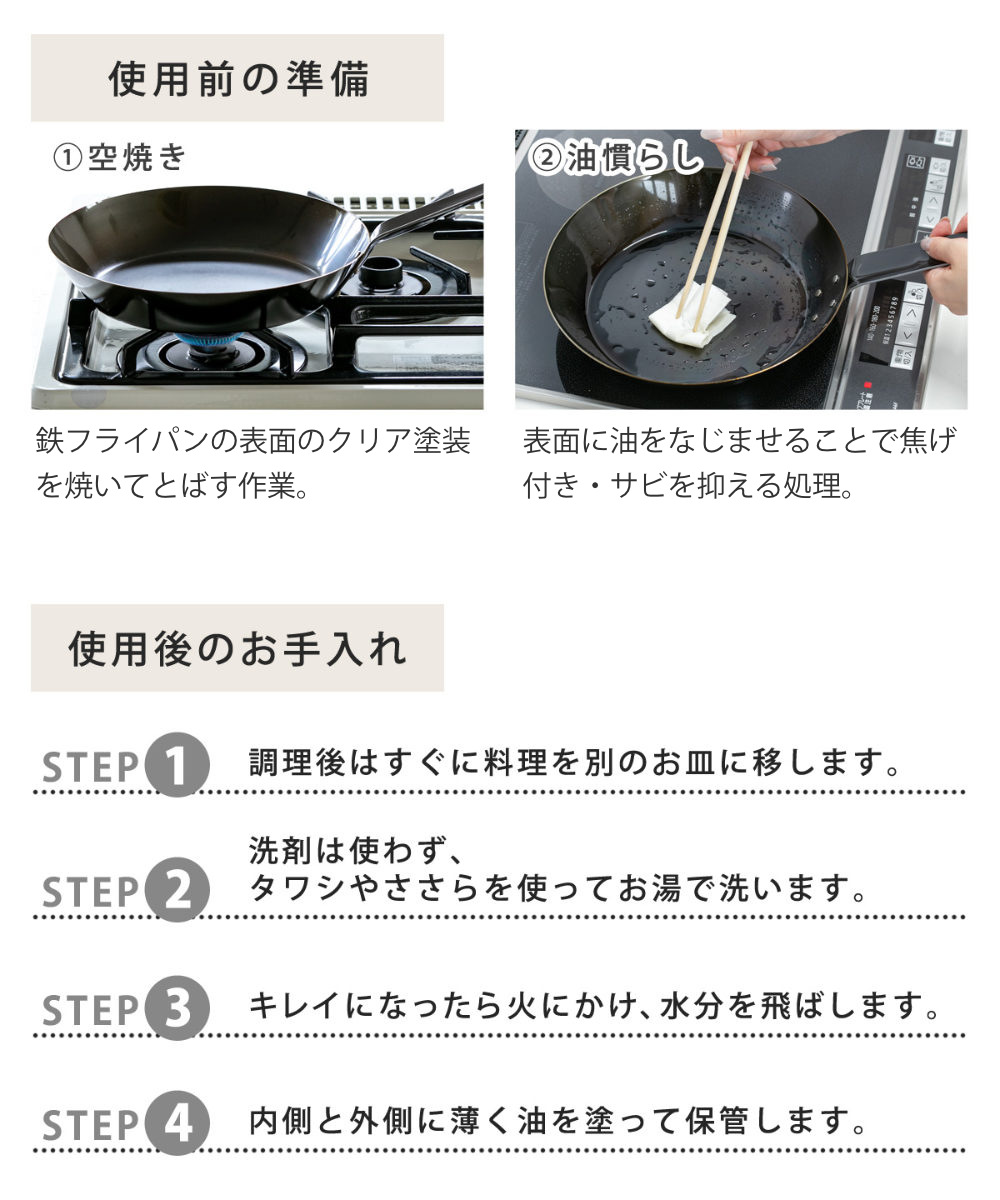 使用前の準備

①空焼き

鉄フライパンの表面のクリア塗装を焼いてとばす作業。

②油慣らし

表面に油をなじませることで焦げ付き・サビを抑える処理。

使用後のお手入れ

STEP 1 調理後はすぐに料理を別のお皿に移します。

STEP 2 洗剤は使わず、タワシやささらを使ってお湯で洗います。

STEP 3 キレイになったら火にかけ、水分を飛ばします。

STEP 4 内側と外側に薄く油を塗って保管します。