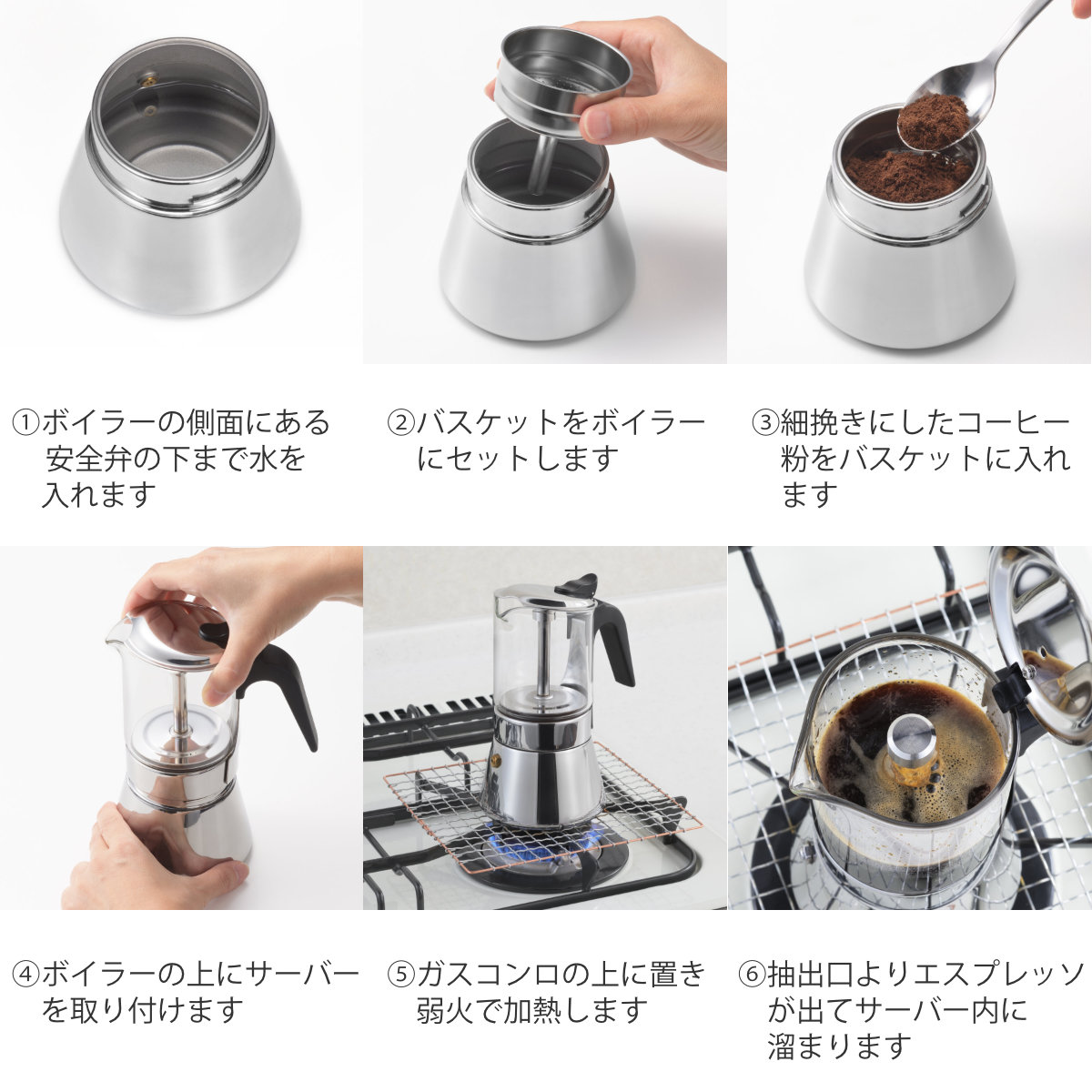 ①ボイラーの側面にある安全弁の下まで水を入れます

②バスケットをボイラーにセットします

③細挽きにしたコーヒー粉をバスケットに入れます

④ボイラーの上にサーバーを取り付けます

⑤ガスコンロの上に置き弱火で加熱します

⑥抽出口よりエスプレッソが出てサーバー内に溜まります