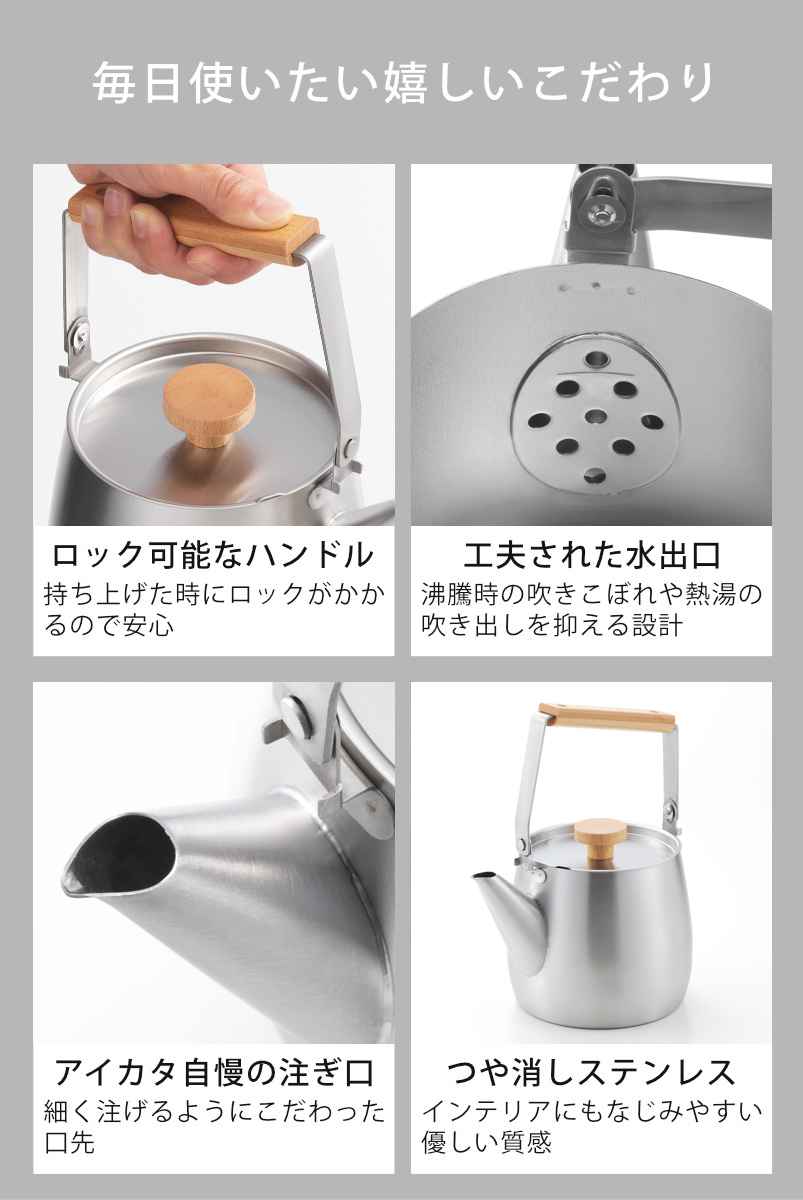 毎日使いたい嬉しいこだわり

ロック可能なハンドル
持ち上げた時にロックがかかるので安心

工夫された水出口
沸騰時の吹きこぼれや熱湯の吹き出しを抑える設計

アイカタ自慢の注ぎ口
細く注げるようにこだわった口先

つや消しステンレス
インテリアにもなじみやすい優しい質感