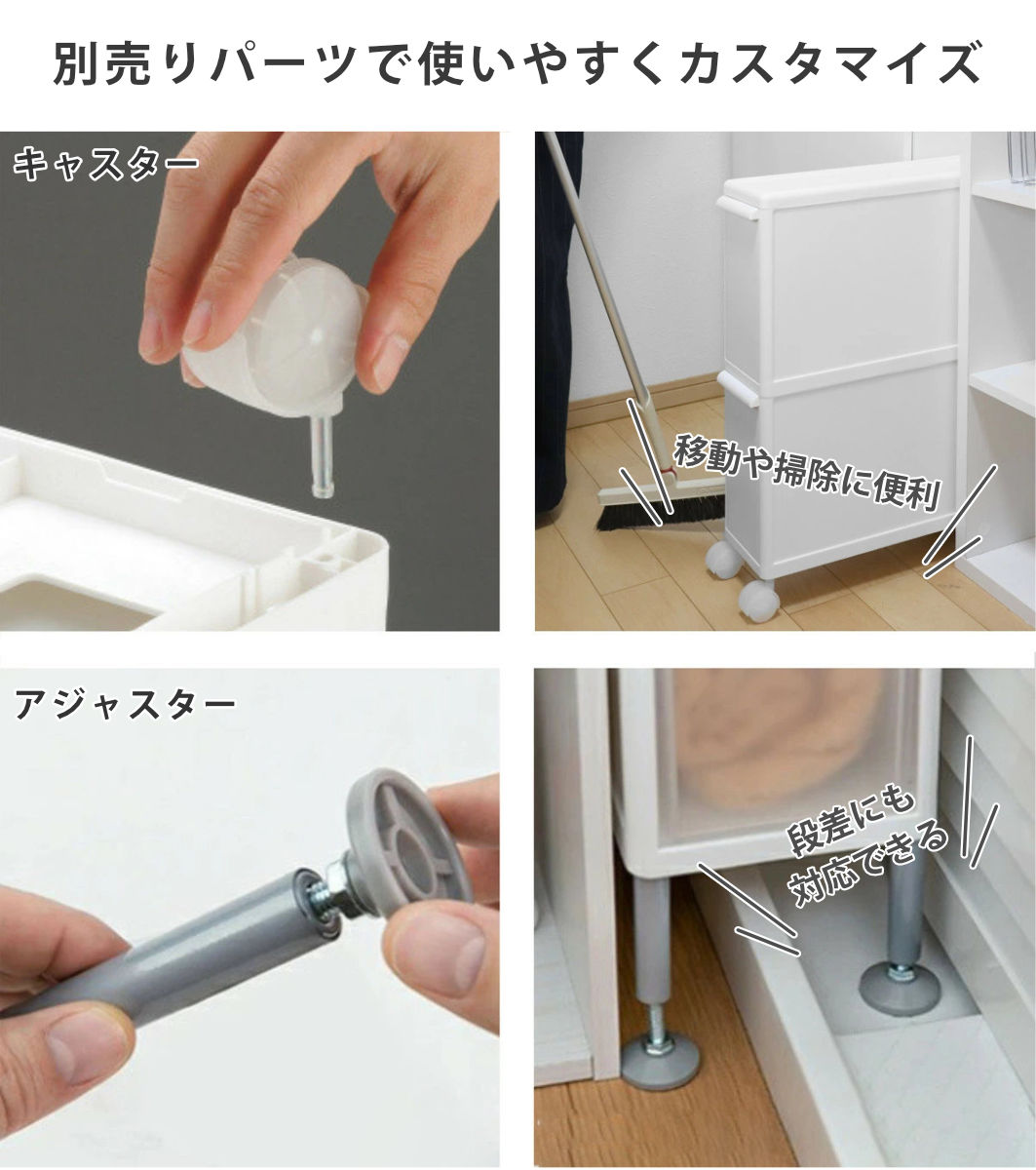 別売りパーツで使いやすくカスタマイズ

キャスター

移動や掃除に便利

アジャスター

段差にも対応できる