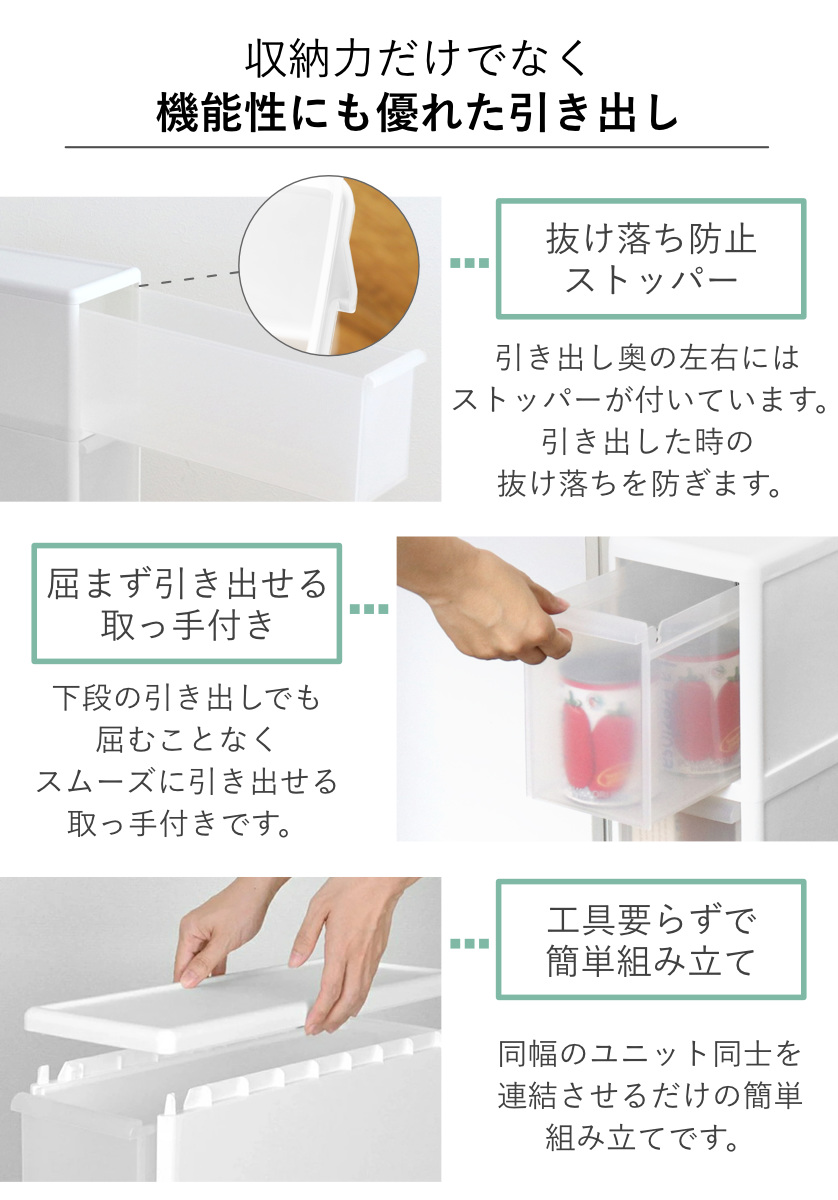 収納力だけでなく
機能性にも優れた引き出し

抜け落ち防止
ストッパー

引き出し奥の左右には
ストッパーが付いています。
引き出した時の
抜け落ちを防ぎます。

屈まず引き出せる
取っ手付き

下段の引き出しでも
屈むことなく
スムーズに引き出せる
取っ手付きです。

工具要らずで
簡単組み立て

同幅のユニット同士を
連結させるだけの簡単
組み立てです。