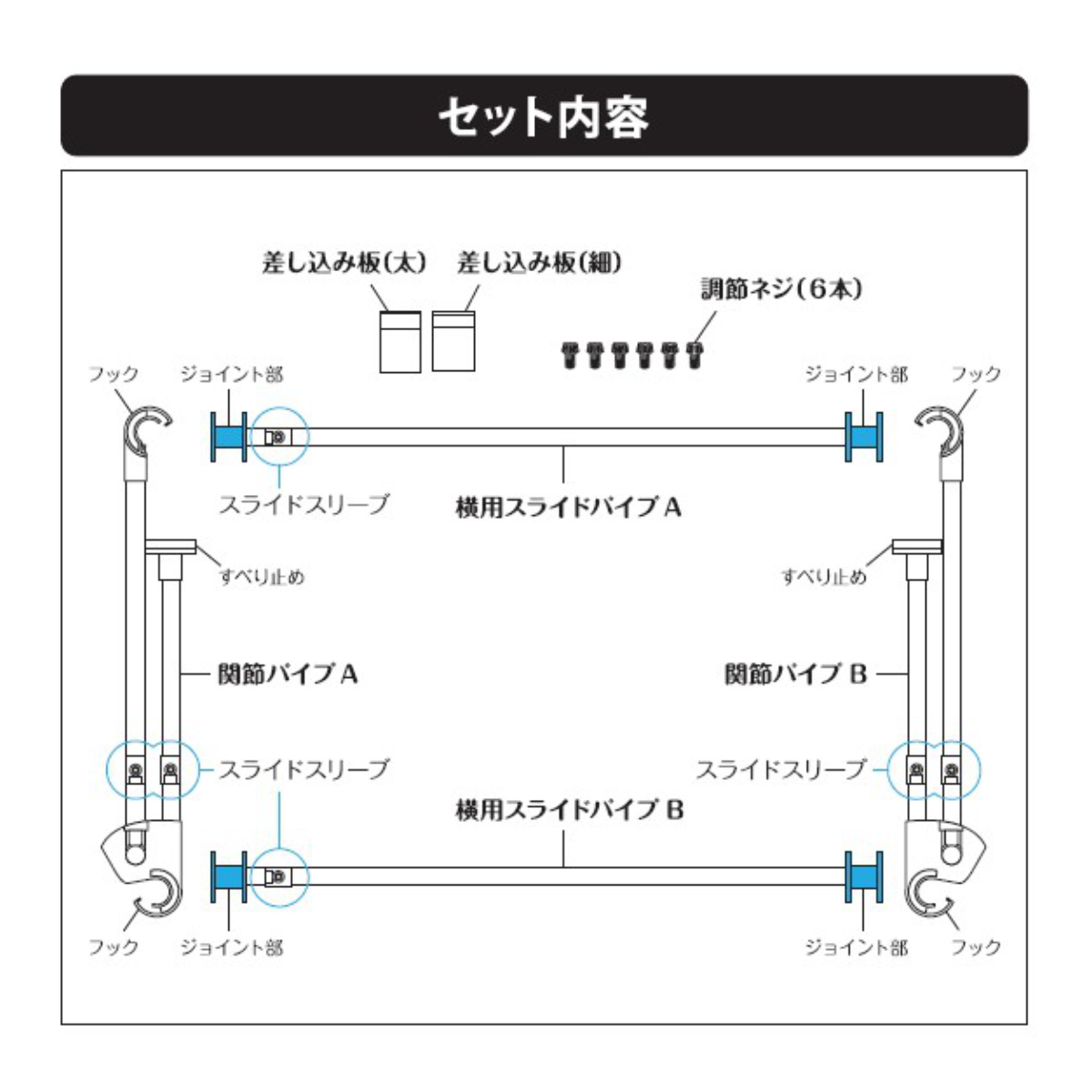 セット内容

差し込み板(太)
差し込み板(細)
調節ネジ(6本)

フック
ジョイント部
ジョイント部
フック

スライドスリーブ
横用スライドパイプ A

すべり止め
すべり止め

関節パイプ A
関節パイプ B

スライドスリーブ
スライドスリーブ

横用スライドパイプ B

フック
ジョイント部
ジョイント部
フック