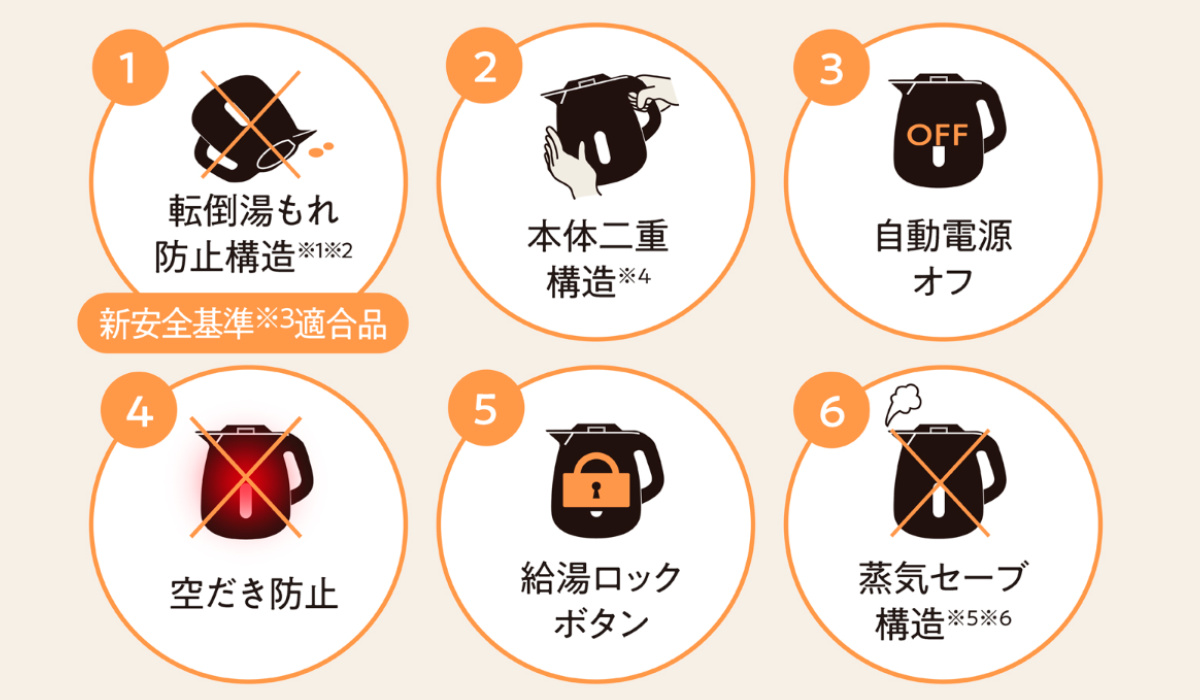 1
転倒湯もれ防止構造※1※2
新安全基準※3適合品

2
本体二重構造※4

3
OFF
自動電源オフ

4
空だき防止

5
給湯ロックボタン

6
蒸気セーブ構造※5※6