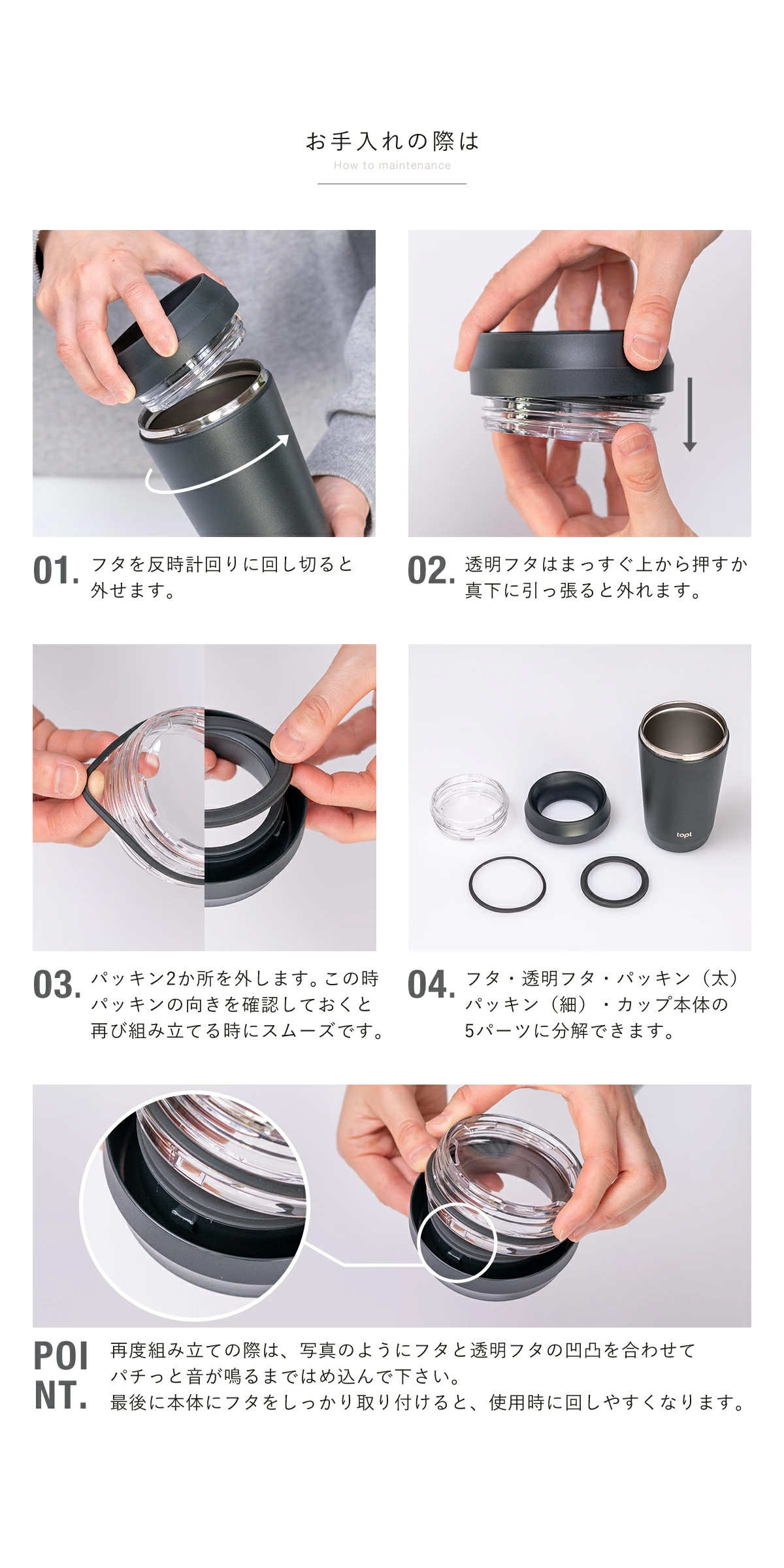 お手入れの際は
How to maintenance

01. フタを反時計回りに回し切ると外せます。

02. 透明フタはまっすぐ上から押すか真下に引っ張ると外れます。

03. パッキン2か所を外します。この時パッキンの向きを確認しておくと再び組み立てる時にスムーズです。

topl

04. フタ・透明フタ・パッキン（太）パッキン（細）・カップ本体の5パーツに分解できます。

POINT. 再度組み立ての際は、写真のようにフタと透明フタの凹凸を合わせてパチっと音が鳴るまではめ込んで下さい。
最後に本体にフタをしっかり取り付けると、使用時に回しやすくなります。