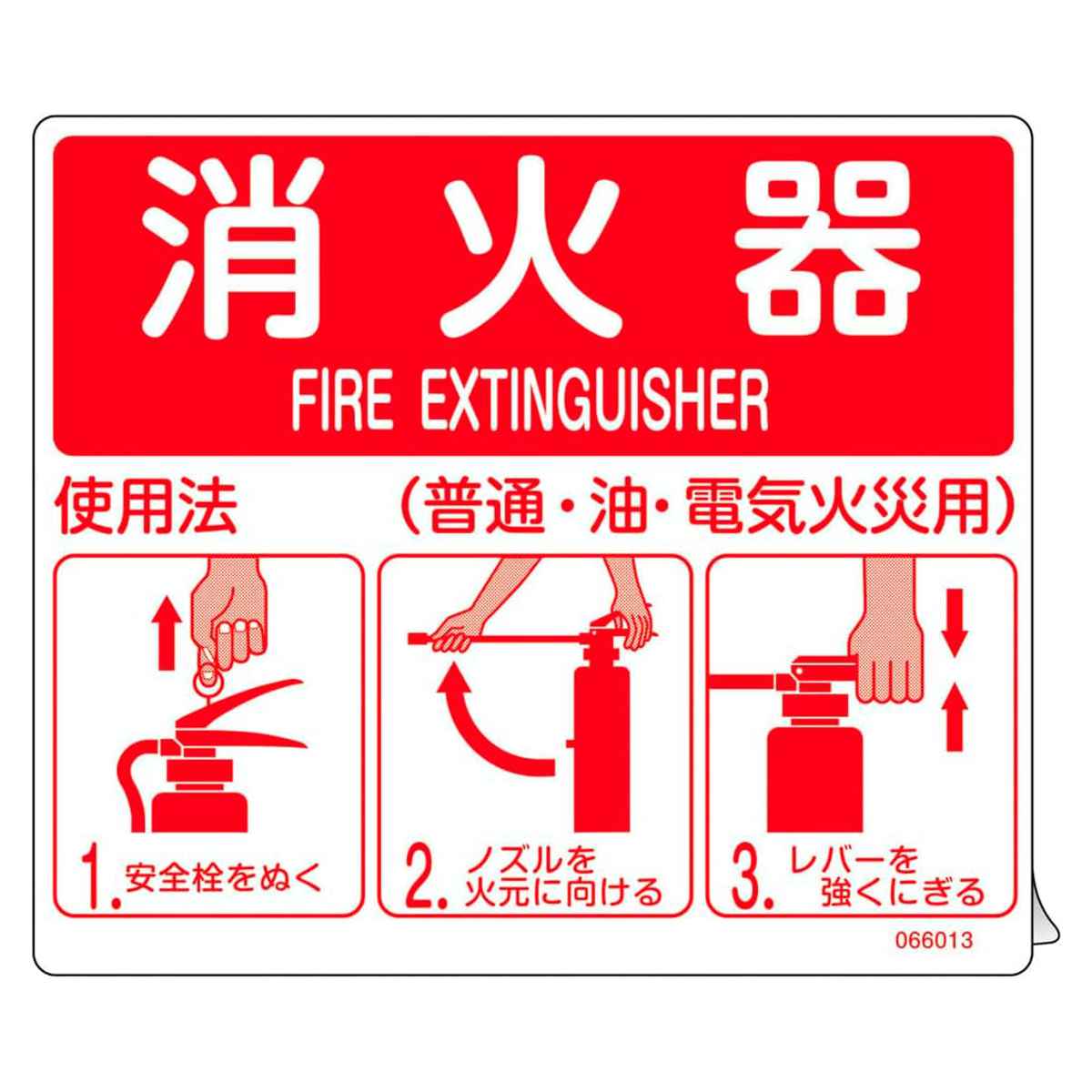 消火器
FIRE EXTINGUISHER

使用法　（普通・油・電気火災用）

1. 安全栓をぬく

2. ノズルを火元に向ける

3. レバーを強くにぎる

066013